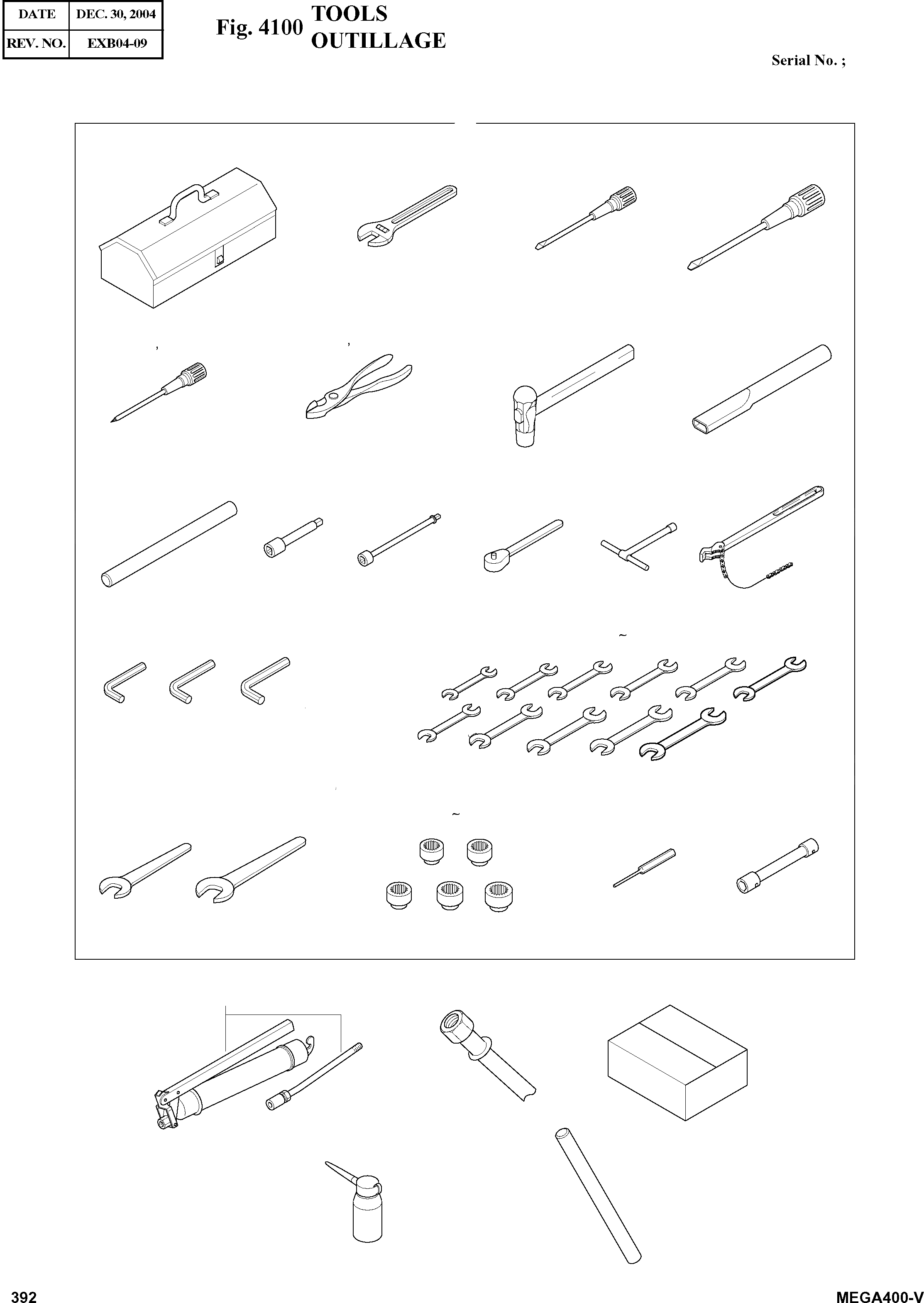 | DATE | DEC. 30, 2004 |
|---|---|
| REV. NO. | EXB04-09 |

Fig. 4100 TOOLS OUTILLAGE

Serial No. ;

392

MEGA400-V