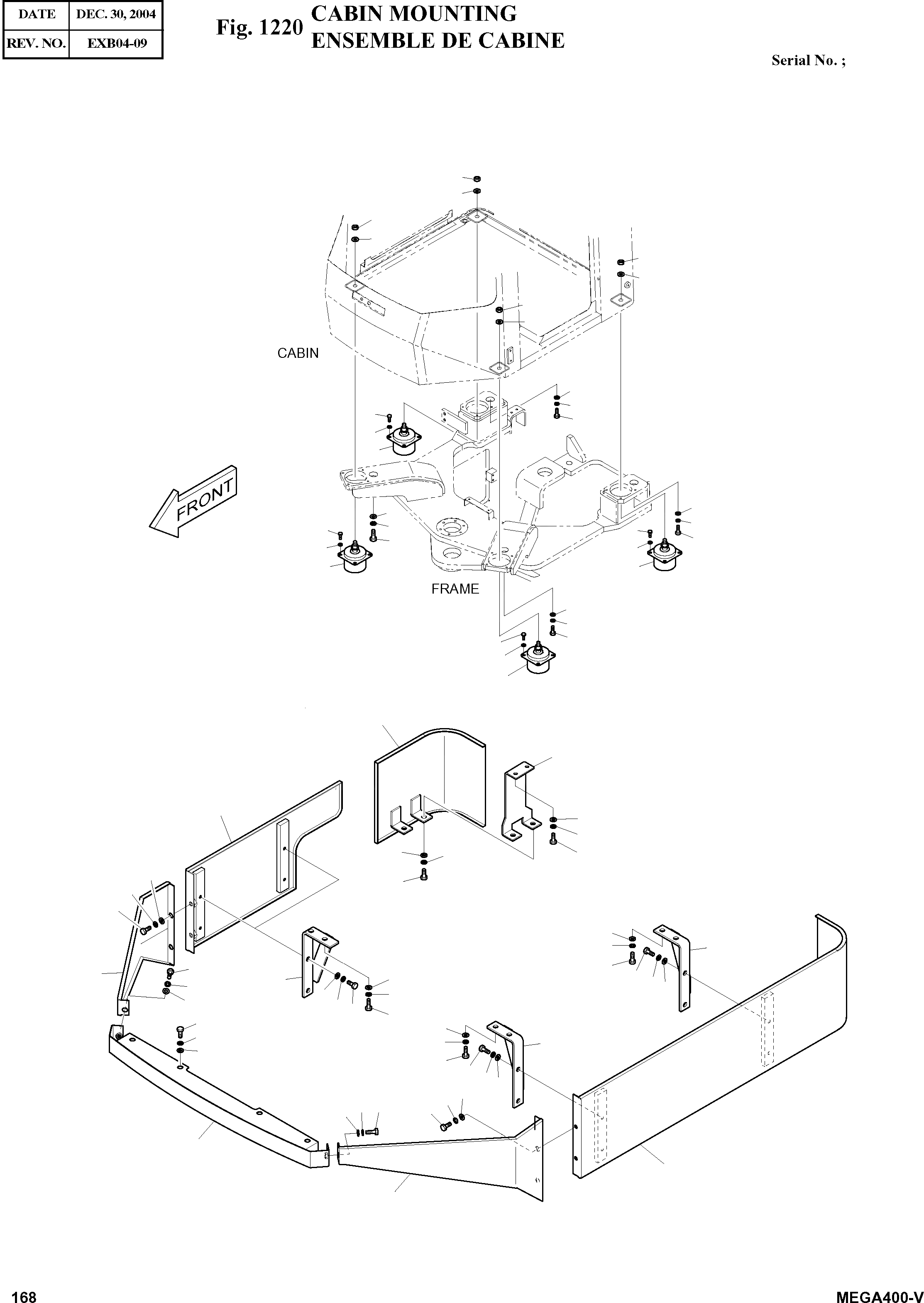 | DATE | DEC. 30, 2004 |
|---|---|
| REV. NO. | EXB04-09 |

Fig. 1220 CABIN MOUNTING
ENSEMBLE DE CABINE

Serial No. ;

CABIN

FRONT

FRAME

168

MEGA400-V