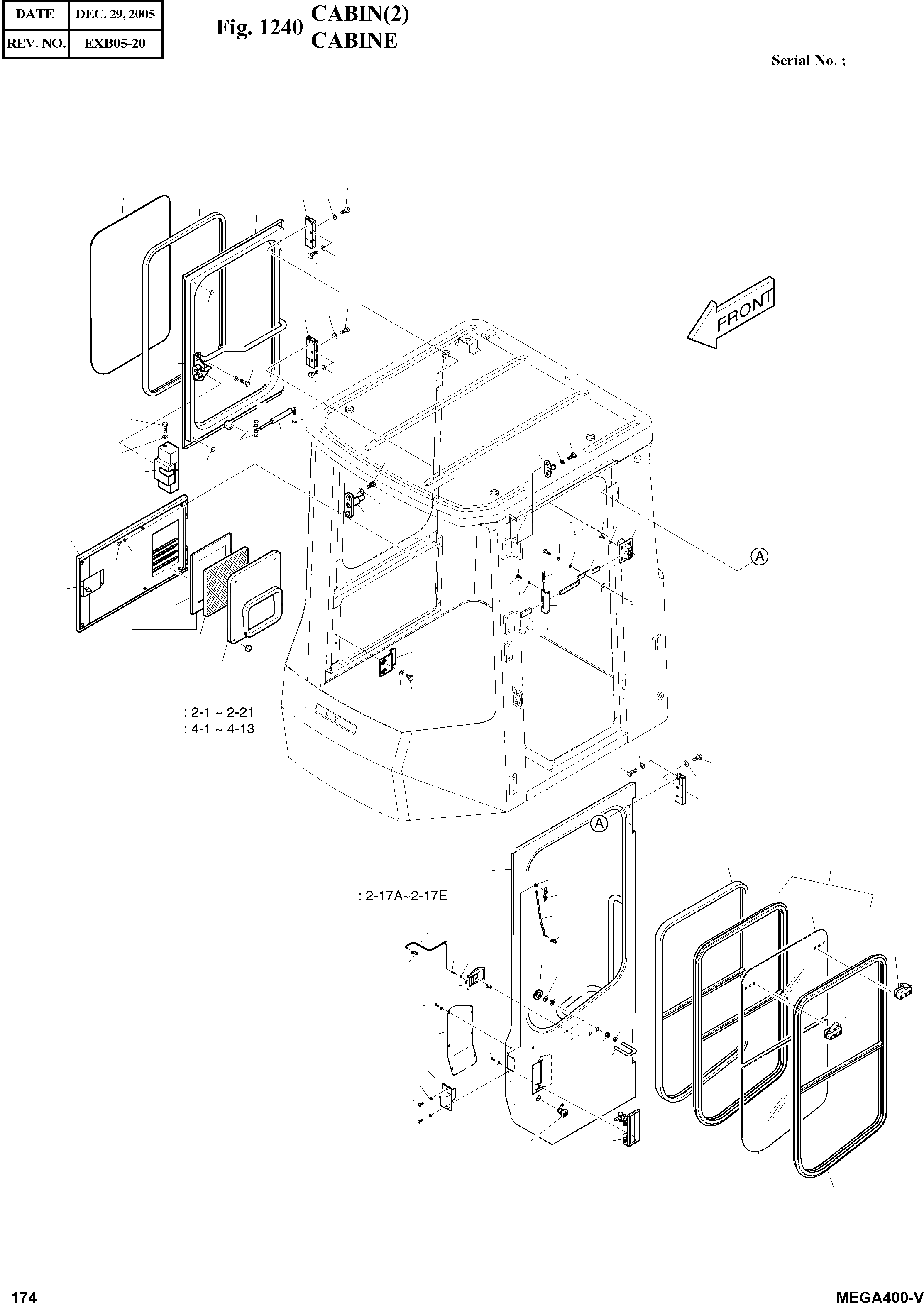 | DATE | DEC. 29, 2005 |
|---|---|
| REV. NO. | EXB05-20 |

Fig. 1240 CABIN(2) CABINE

Serial No. ;

FRONT

A

: 2-1 ~ 2-21
: 4-1 ~ 4-13

A

: 2-17A~2-17E

174

MEGA400-V