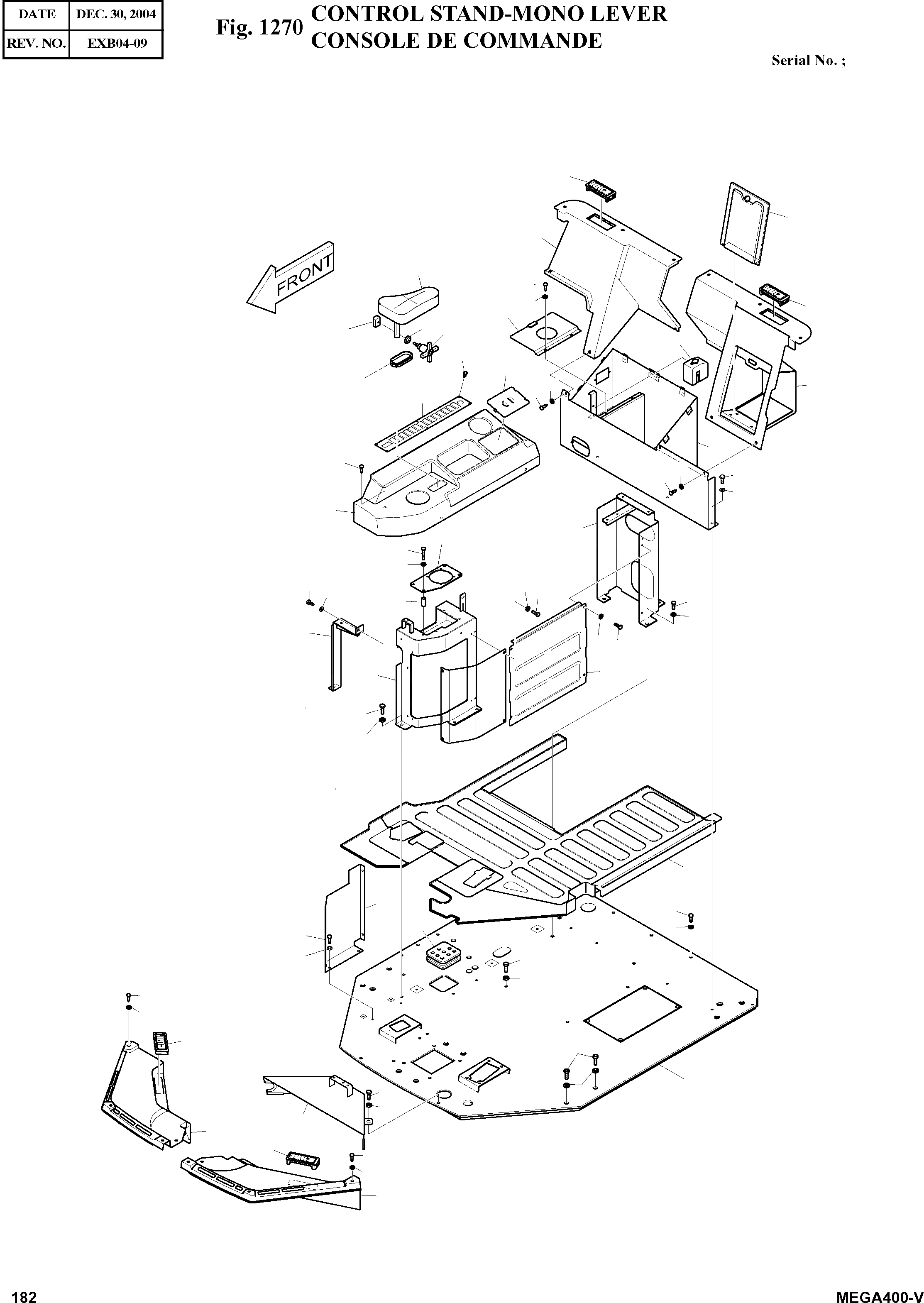 | DATE | DEC. 30, 2004 |
|---|---|
| REV. NO. | EXB04-09 |

Fig. 1270 CONTROL STAND-MONO LEVER CONSOLE DE COMMANDE

Serial No. ;

FRONT

182

MEGA400-V