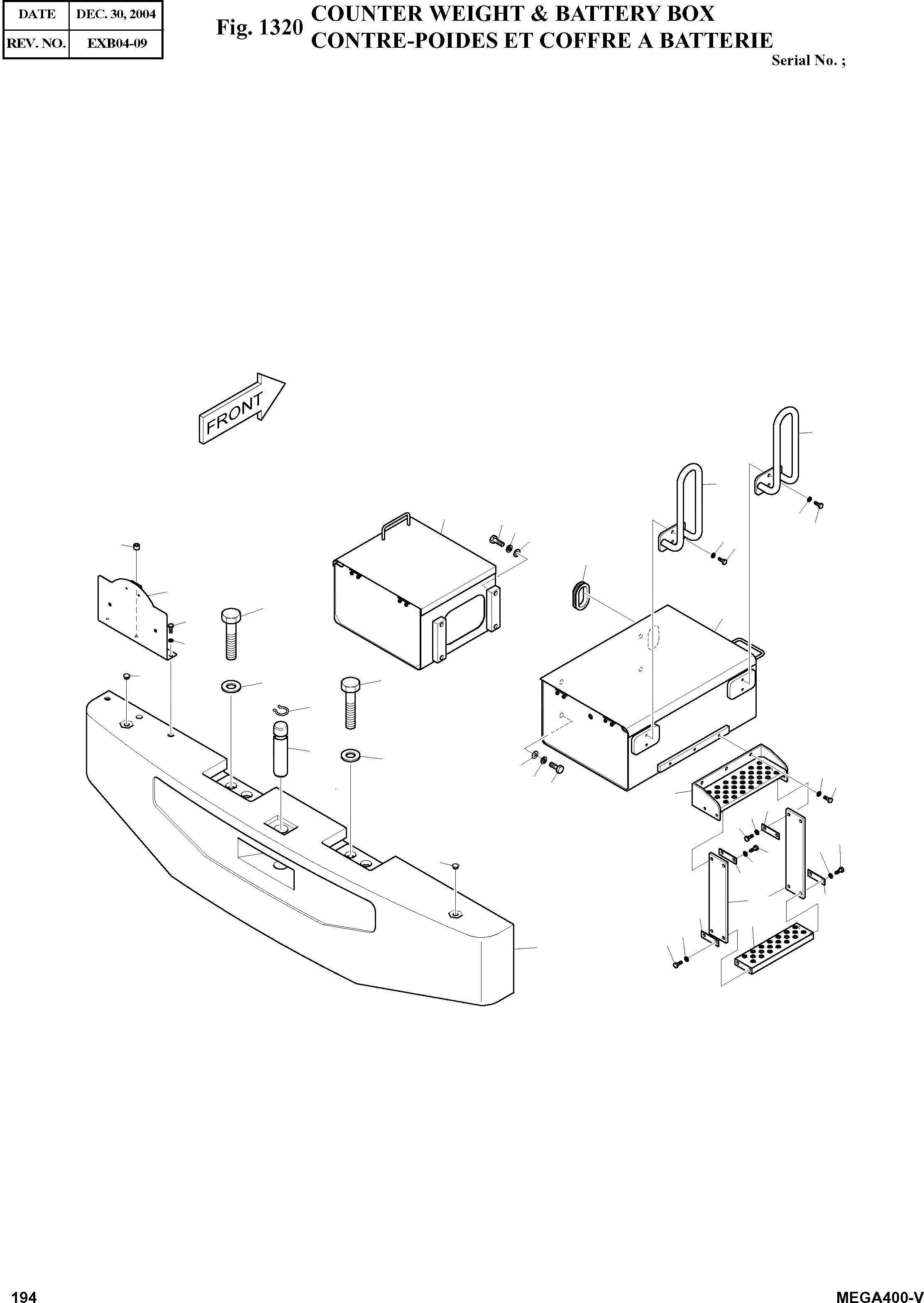 | DATE | DEC. 30, 2004 |
|---|---|
| REV. NO. | EXB04-09 |

Fig. 1320 COUNTER WEIGHT & BATTERY BOX
CONTRE-POIDES ET COFFRE A BATTERIE

Serial No. ;

FRONT

194

MEGA400-V