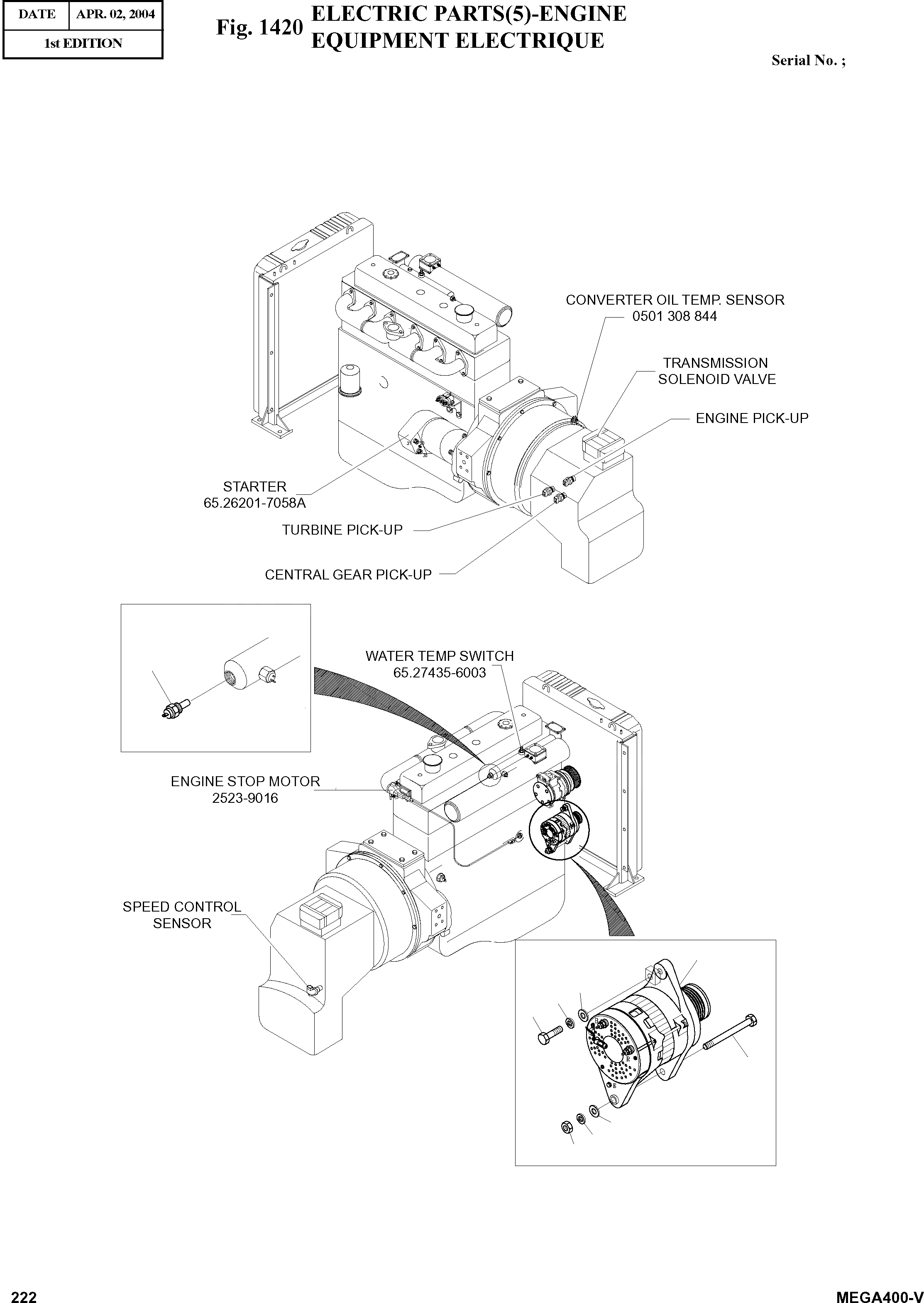 | DATE | APR. 02, 2004 |
|---|---|
| 1st EDITION | |

Fig. 1420 ELECTRIC PARTS(5)-ENGINE
EQUIPMENT ELECTRIQUE

Serial No. ;

CONVERTER OIL TEMP. SENSOR
0501 308 844

TRANSMISSION
SOLENOID VALVE

ENGINE PICK-UP

STARTER
65.26201-7058A

TURBINE PICK-UP

CENTRAL GEAR PICK-UP

WATER TEMP SWITCH
65.27435-6003

ENGINE STOP MOTOR
2523-9016

SPEED CONTROL
SENSOR

222

MEGA400-V