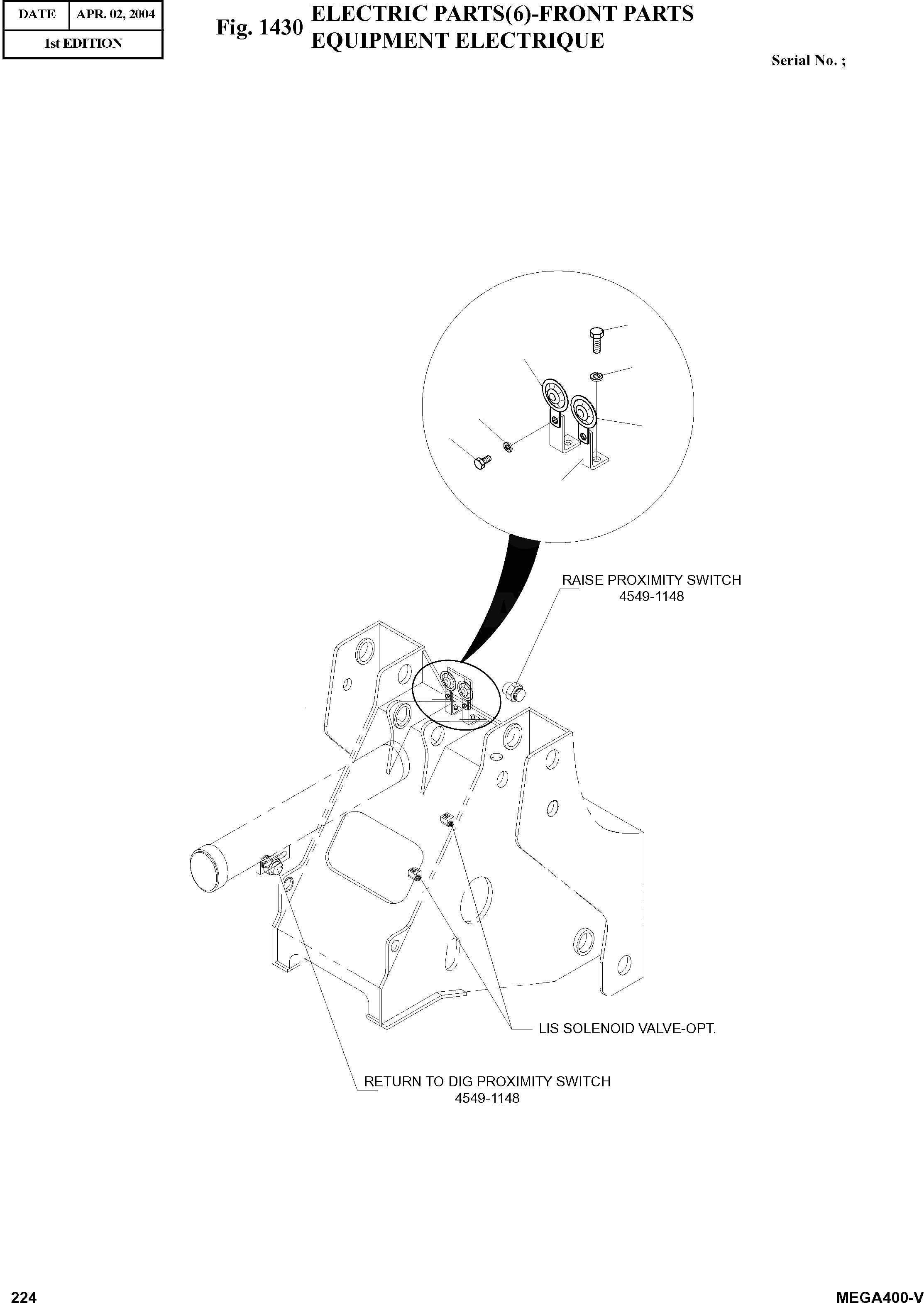 | DATE | APR. 02, 2004 |
|---|---|
| 1st EDITION | |

Fig. 1430 ELECTRIC PARTS(6)-FRONT PARTS
EQUIPMENT ELECTRIQUE

Serial No. ;

RAISE PROXIMITY SWITCH
4549-1148

LIS SOLENOID VALVE-OPT.

RETURN TO DIG PROXIMITY SWITCH
4549-1148

224

MEGA400-V