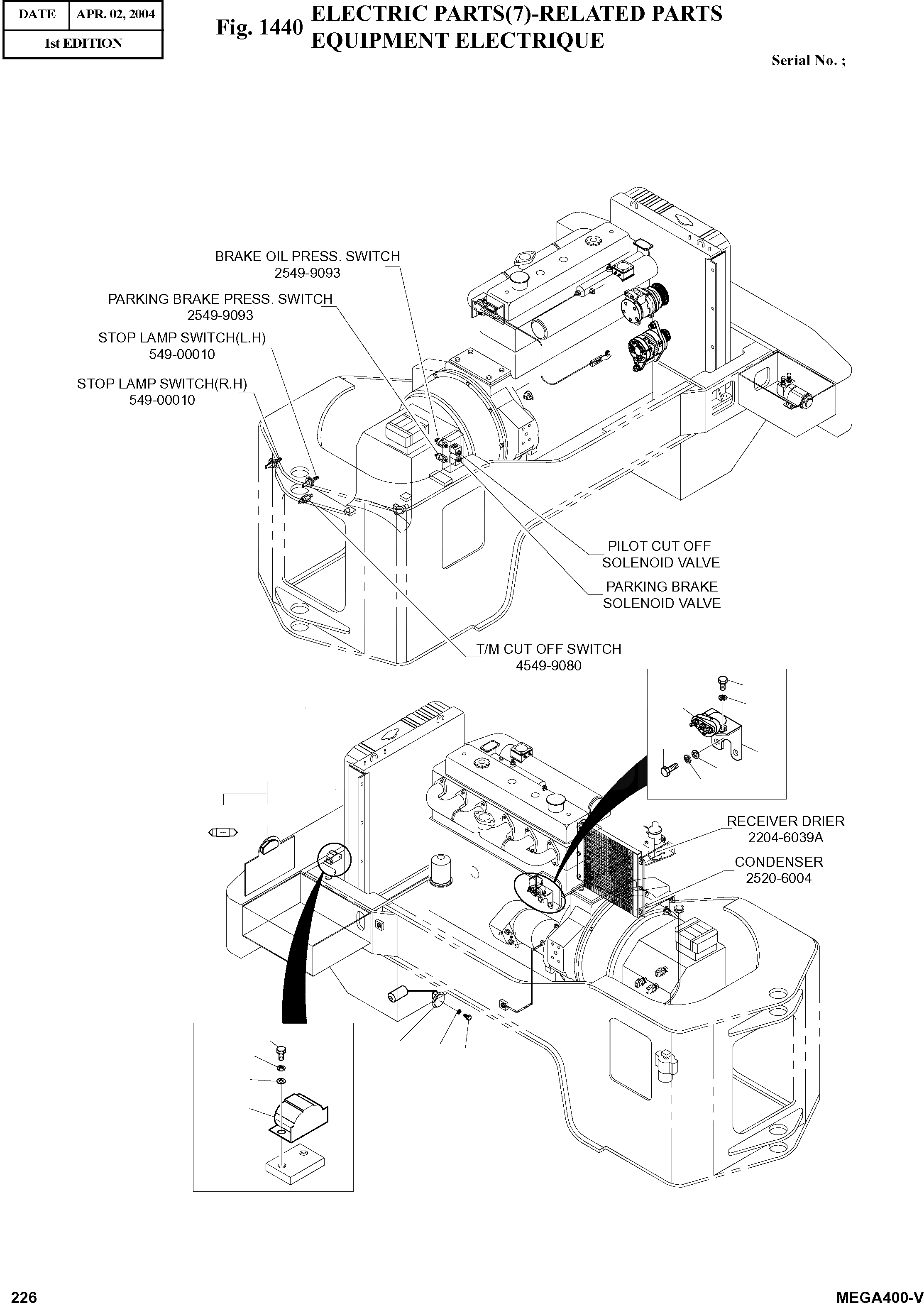 | DATE | APR. 02, 2004 |
|---|---|
| 1st EDITION | |

Fig. 1440 ELECTRIC PARTS(7)-RELATED PARTS
EQUIPMENT ELECTRIQUE

Serial No. ;

BRAKE OIL PRESS. SWITCH
2549-9093

PARKING BRAKE PRESS. SWITCH
2549-9093

STOP LAMP SWITCH(L.H)
549-00010

STOP LAMP SWITCH(R.H)
549-00010

PILOT CUT OFF
SOLENOID VALVE

PARKING BRAKE
SOLENOID VALVE

T/M CUT OFF SWITCH
4549-9080

RECEIVER DRIER
2204-6039A

CONDENSER
2520-6004

226

MEGA400-V