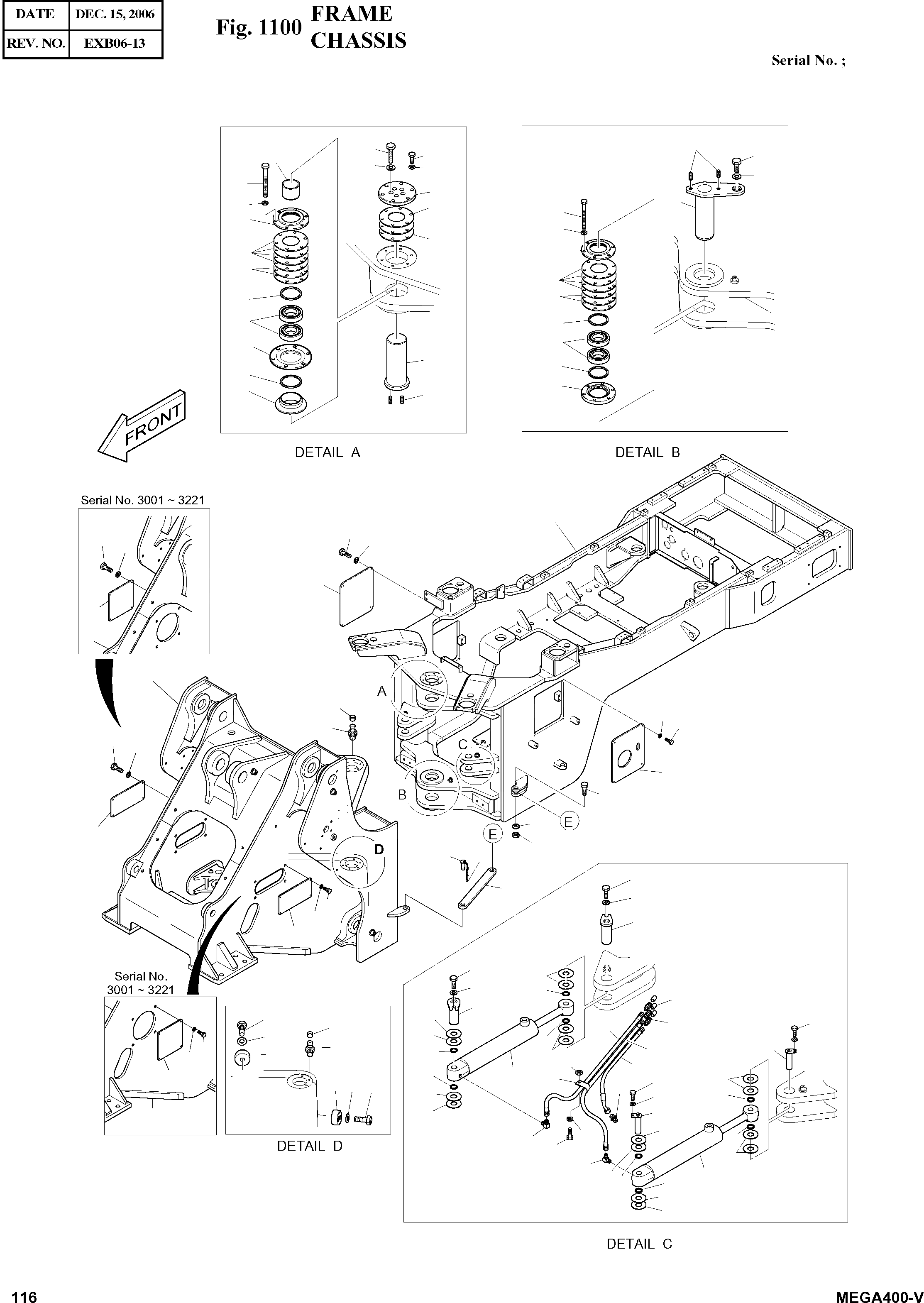 | DATE | DEC. 15, 2006 |
|---|---|
| REV. NO. | EXB06-13 |

Fig. 1100 FRAME CHASSIS

Serial No. ;

FRONT

DETAIL A

DETAIL B

Serial No. 3001 ~ 3221

A

C

B

E

E

D

Serial No. 3001 ~ 3221

DETAIL D

DETAIL C

116

MEGA400-V