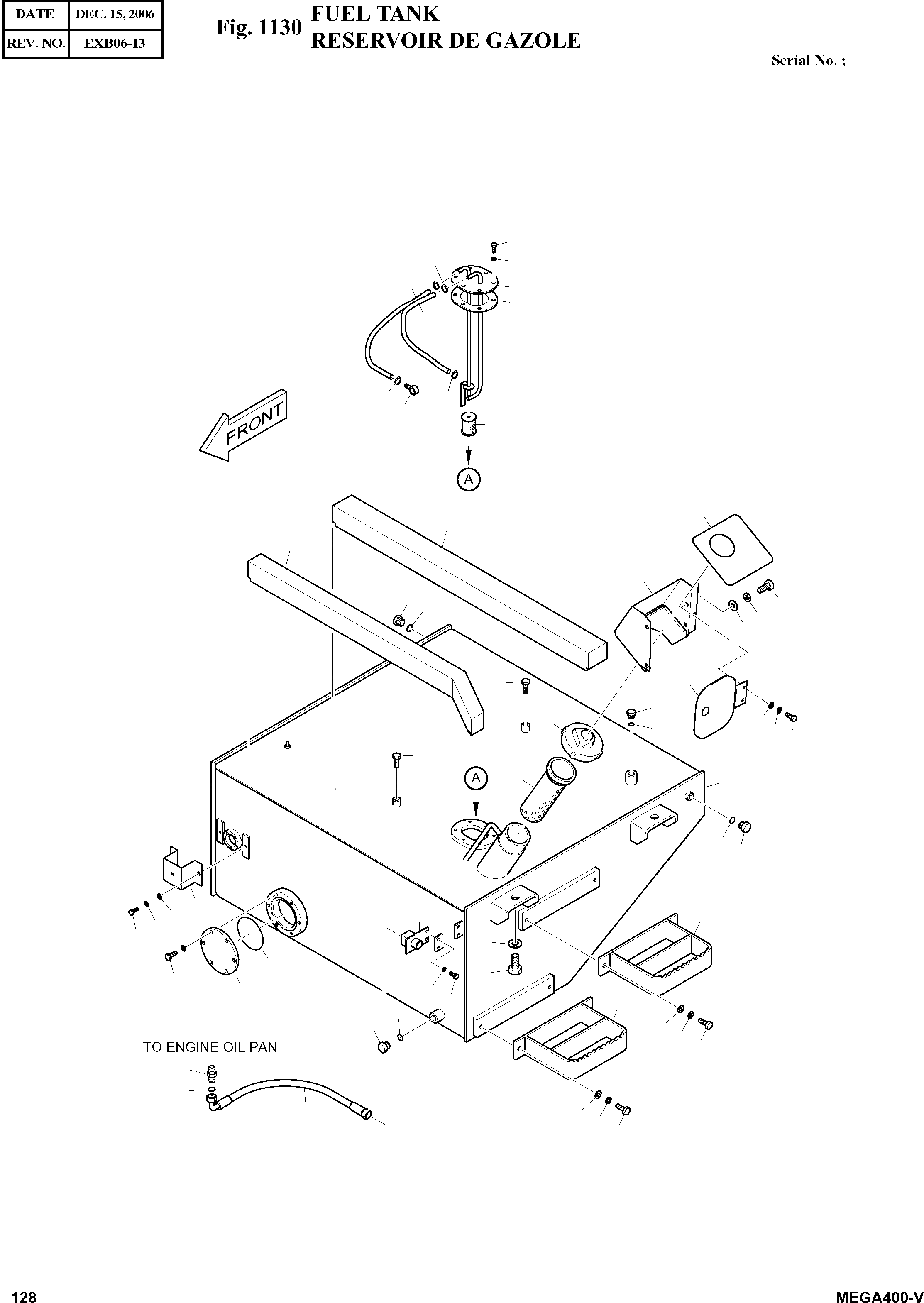 | DATE | DEC. 15, 2006 |
|---|---|
| REV. NO. | EXB06-13 |

Fig. 1130 FUEL TANK
RESERVOIR DE GAZOLE

Serial No. ;

FRONT

A

A

TO ENGINE OIL PAN

128

MEGA400-V