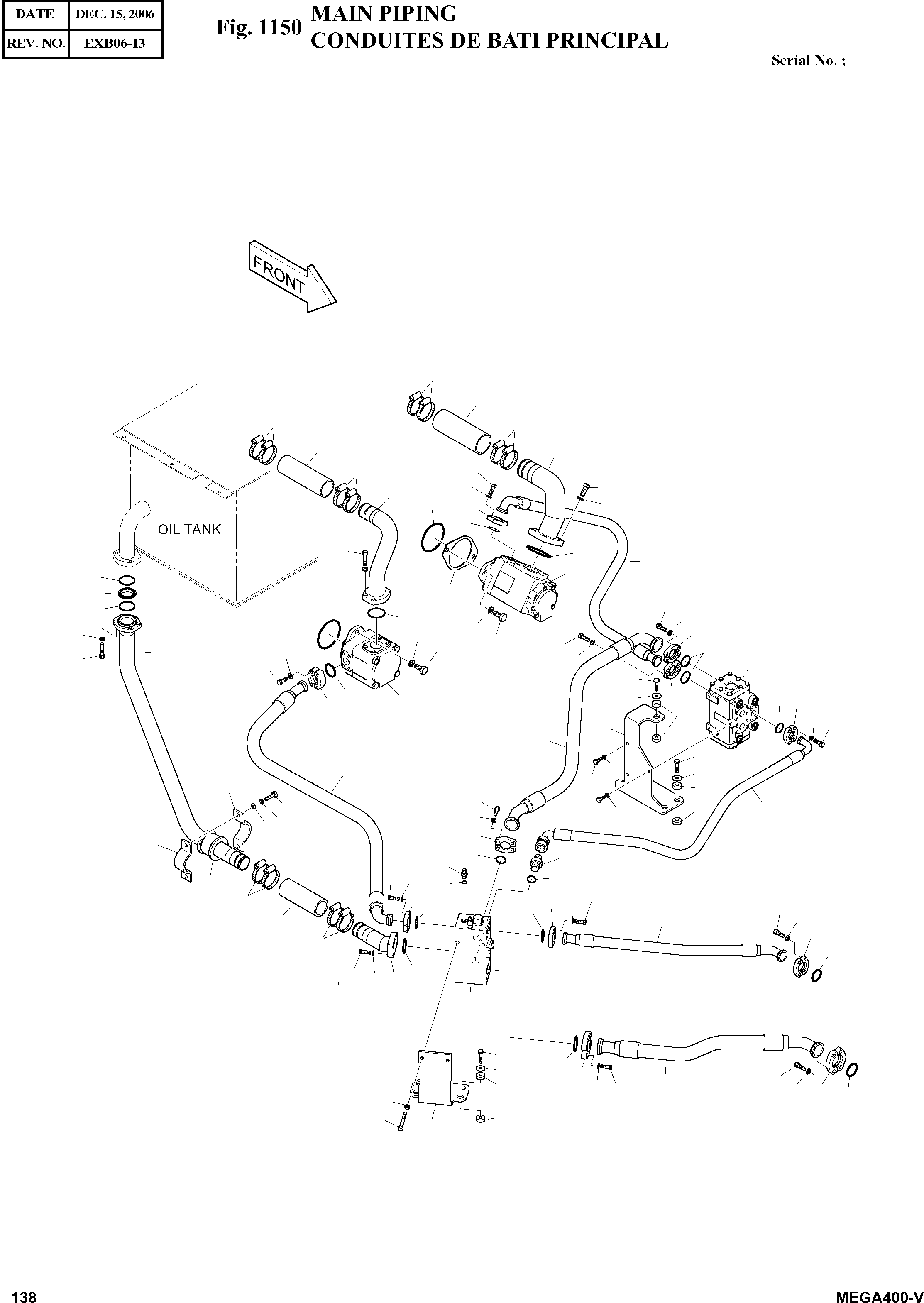 | DATE | DEC. 15, 2006 |
|---|---|
| REV. NO. | EXB06-13 |

Fig. 1150 MAIN PIPING
CONDUITES DE BATI PRINCIPAL

Serial No. ;

FRONT

OIL TANK

138

MEGA400-V