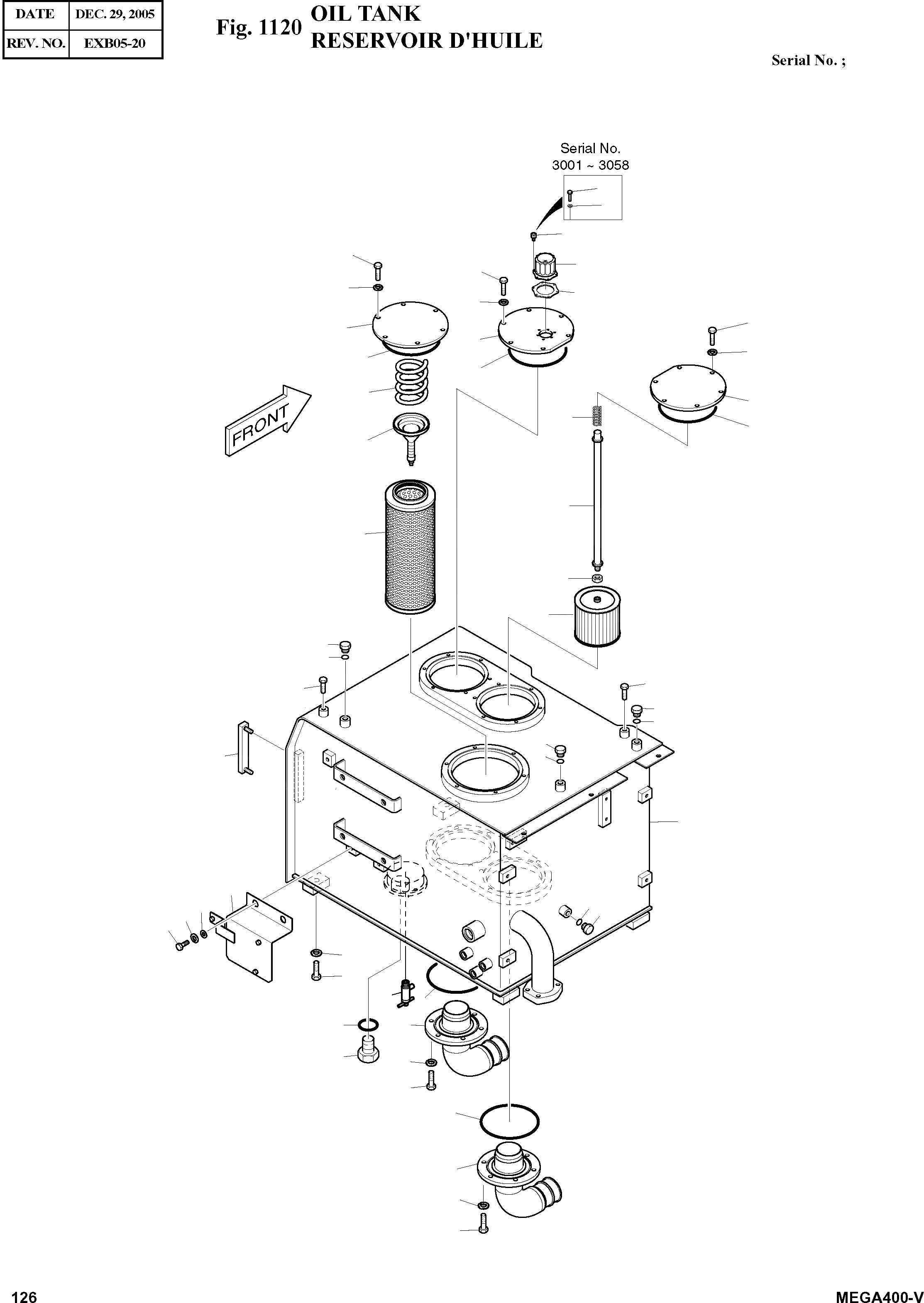 | DATE | DEC. 29, 2005 |
|---|---|
| REV. NO. | EXB05-20 |

Fig. 1120 OIL TANK
RESERVOIR D'HUILE

Serial No. ;

Serial No.
3001 ~ 3058

FRONT

126

MEGA400-V