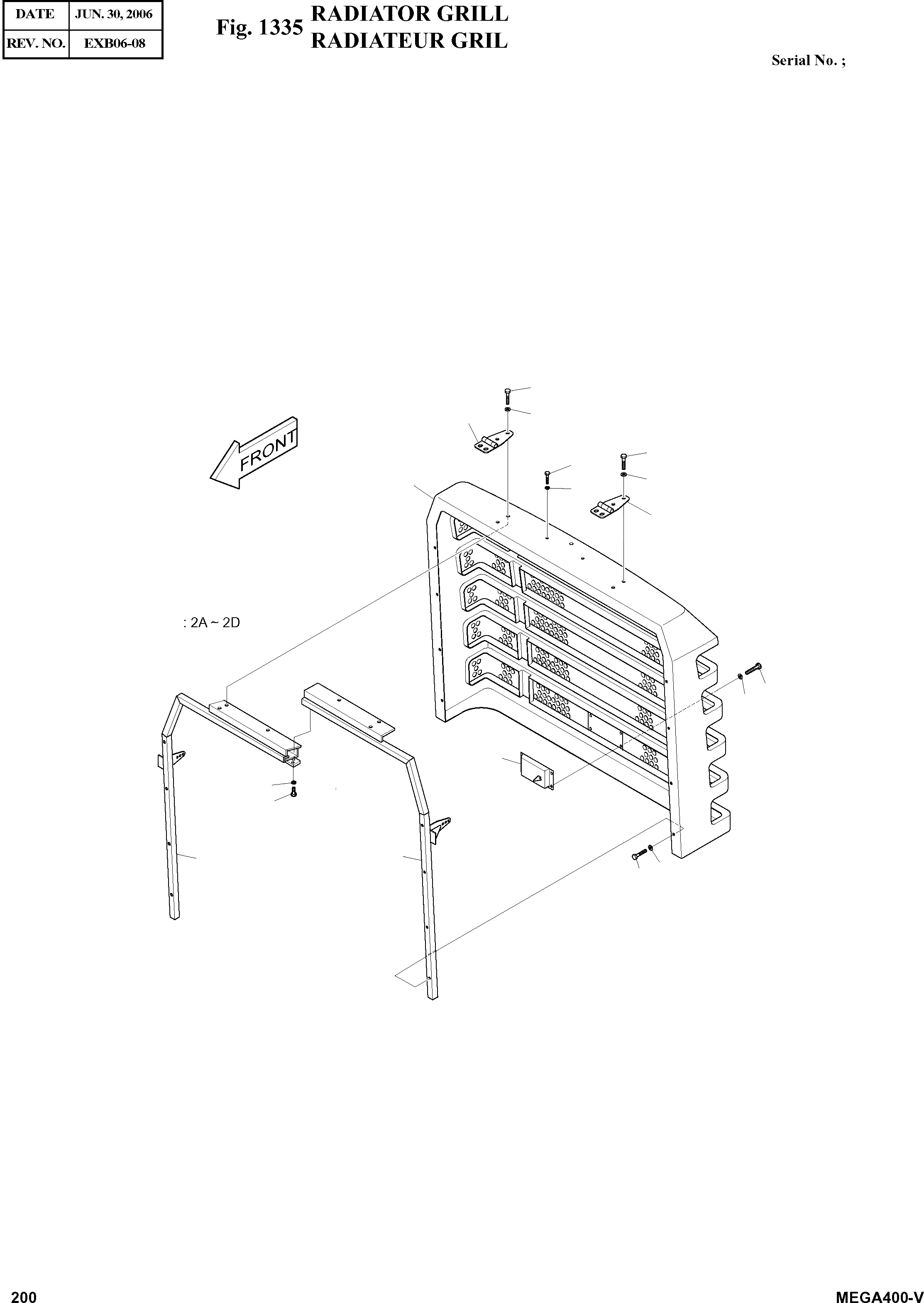 | DATE | JUN. 30, 2006 |
|---|---|
| REV. NO. | EXB06-08 |

Fig. 1335 RADIATOR GRILL
RADIATEUR GRIL

Serial No. ;

FRONT

: 2A ~ 2D

200

MEGA400-V