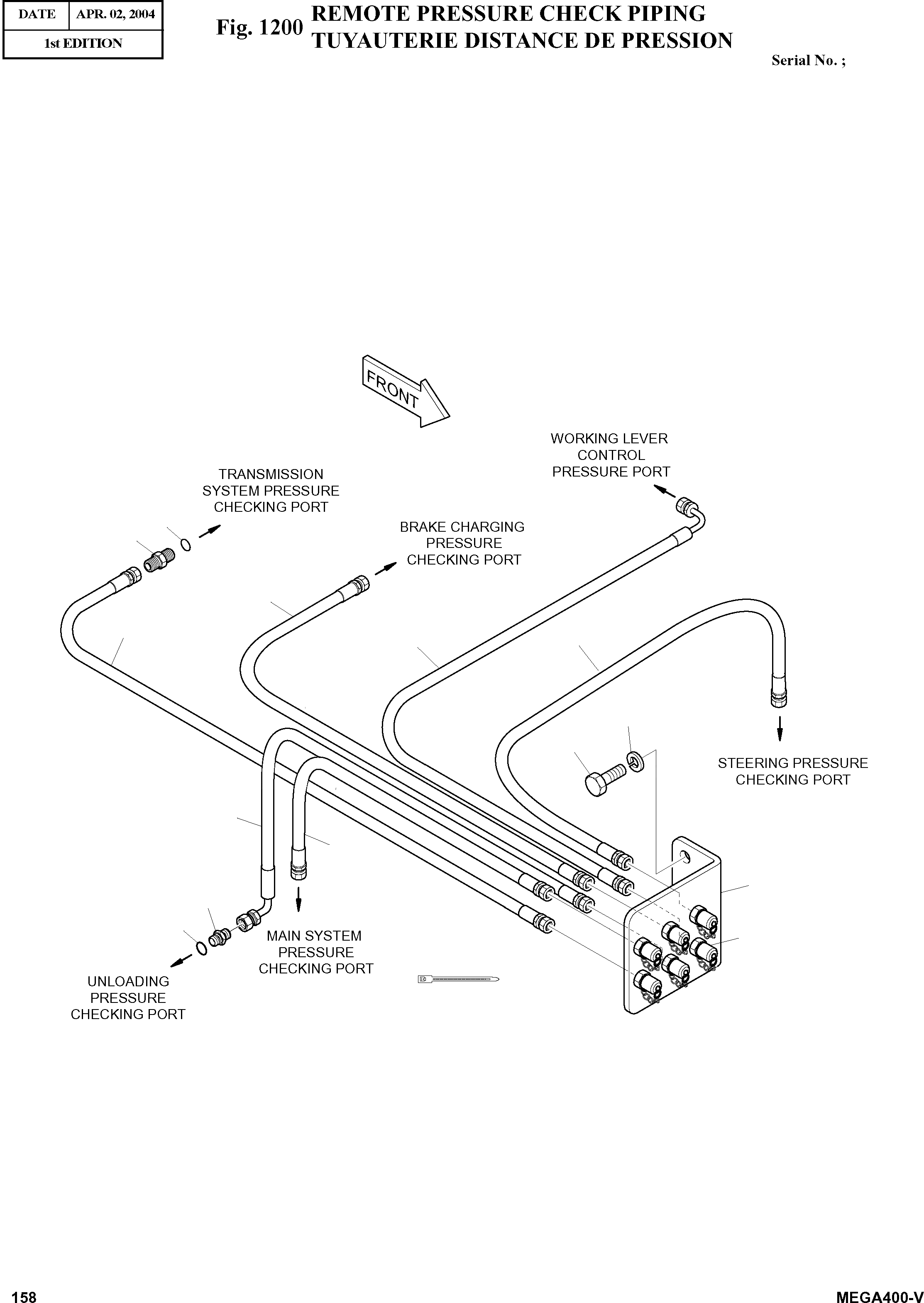 | DATE | APR. 02, 2004 |
|---|---|
| 1st EDITION | |

Fig. 1200 REMOTE PRESSURE CHECK PIPING
TUYAUTERIE DISTANCE DE PRESSION

Serial No. ;

FRONT

WORKING LEVER CONTROL PRESSURE PORT

TRANSMISSION SYSTEM PRESSURE CHECKING PORT

BRAKE CHARGING PRESSURE CHECKING PORT

STEERING PRESSURE CHECKING PORT

MAIN SYSTEM PRESSURE CHECKING PORT

UNLOADING PRESSURE CHECKING PORT

158

MEGA400-V