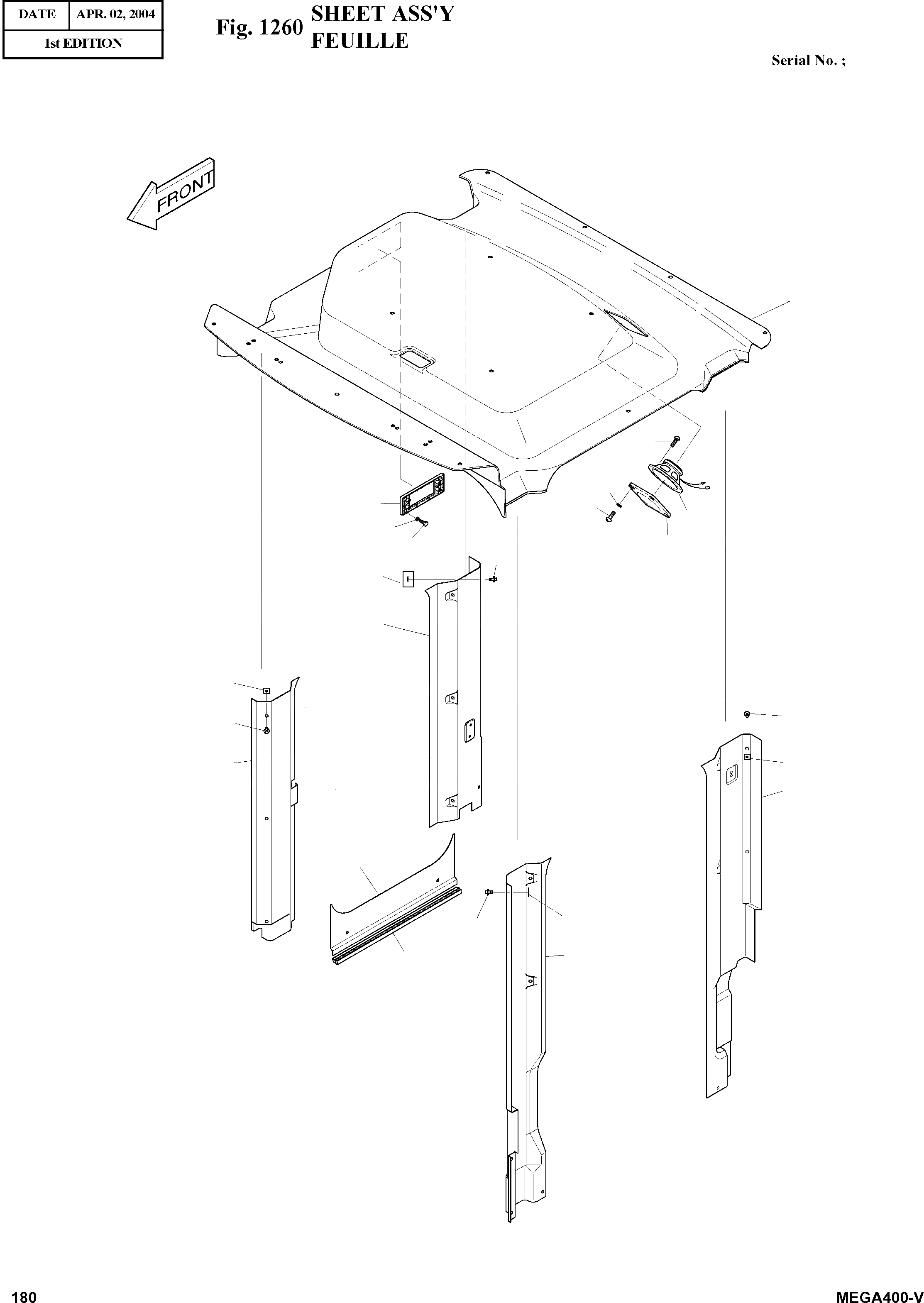 | DATE | APR. 02, 2004 |
|---|---|
| 1st EDITION | |

Fig. 1260 SHEET ASS'Y
FEUILLE

Serial No. ;

FRONT

180

MEGA400-V