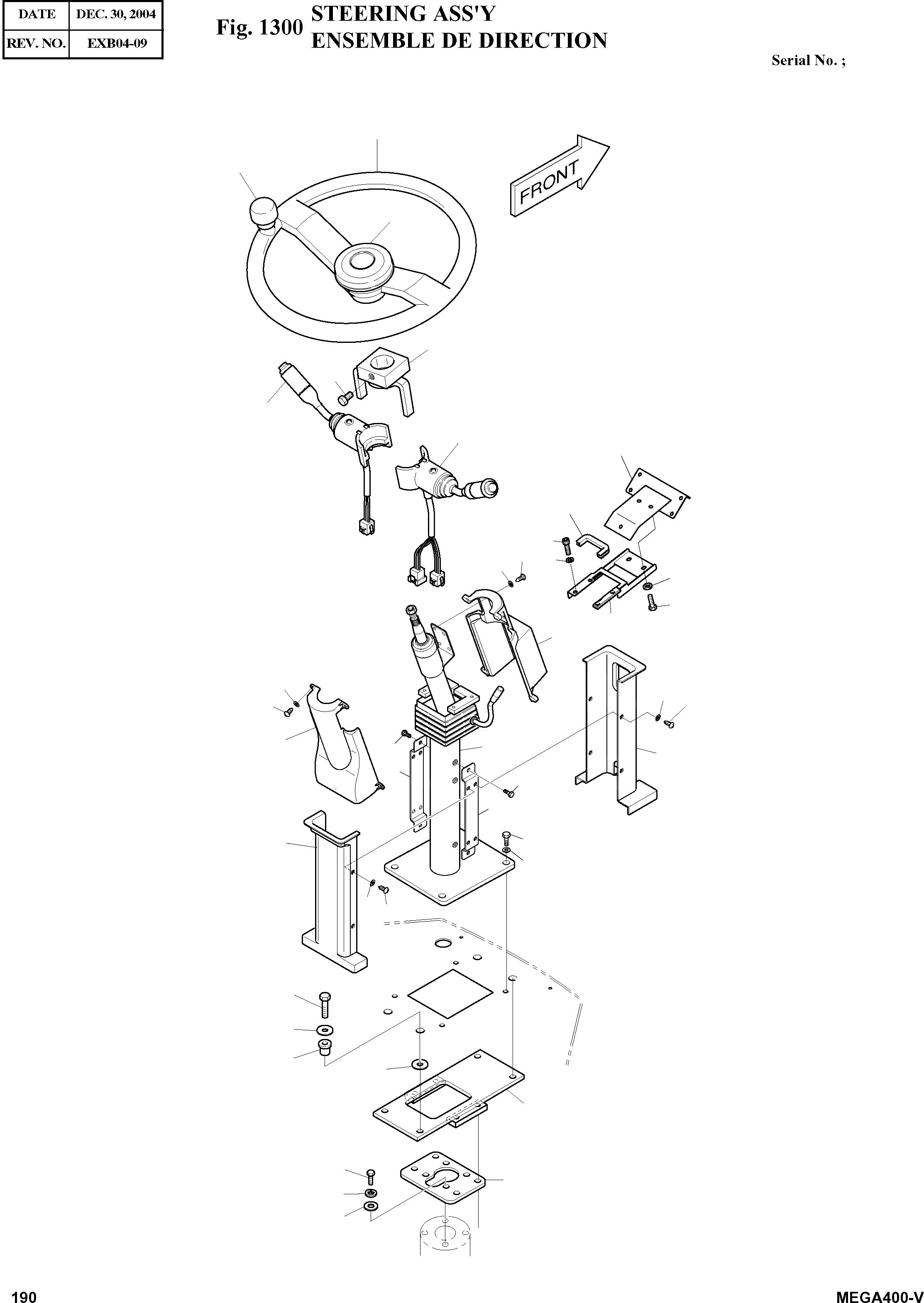 | DATE | DEC. 30, 2004 |
|---|---|
| REV. NO. | EXB04-09 |

Fig. 1300 STEERING ASS'Y
ENSEMBLE DE DIRECTION

Serial No. ;

FRONT

190

MEGA400-V