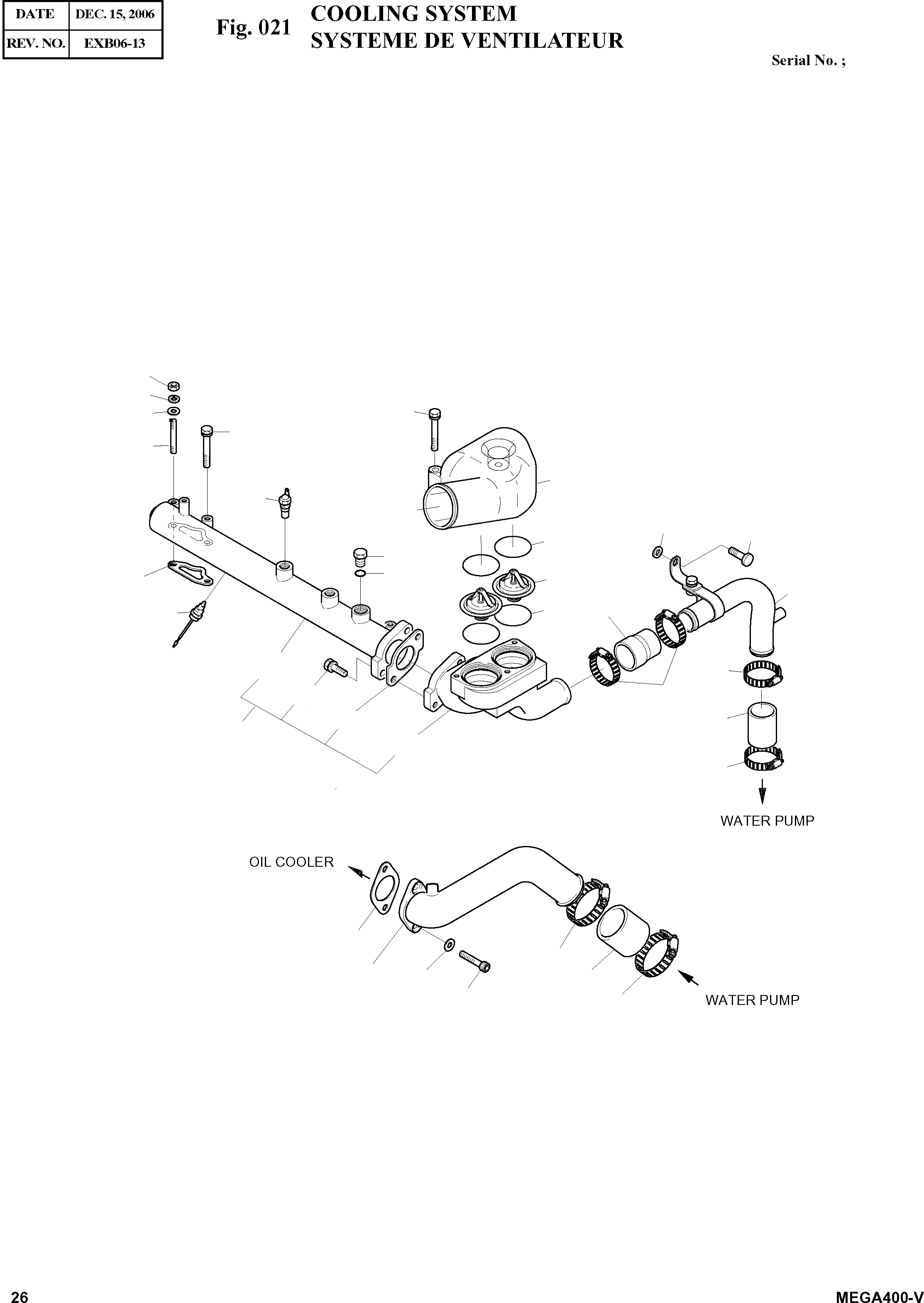 | DATE | DEC. 15, 2006 |
|---|---|
| REV. NO. | EXB06-13 |

Fig. 021 COOLING SYSTEM
SYSTEME DE VENTILATEUR

Serial No. ;

WATER PUMP

OIL COOLER

WATER PUMP

26

MEGA400-V