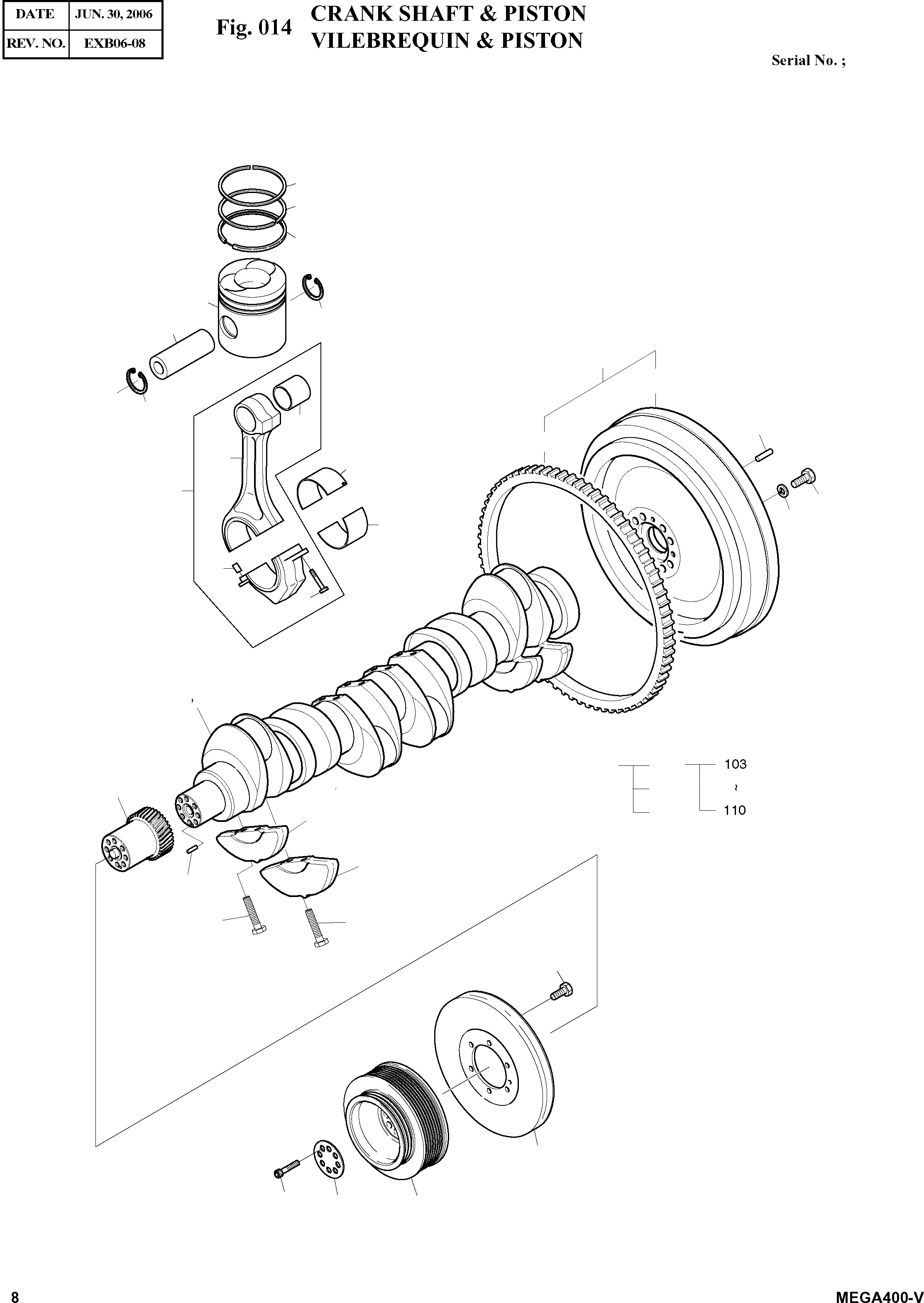 | DATE | JUN. 30, 2006 |
|---|---|
| REV. NO. | EXB06-08 |

Fig. 014 CRANK SHAFT & PISTON
VILEBREQUIN & PISTON

Serial No. ;

103
~
110

8

MEGA400-V