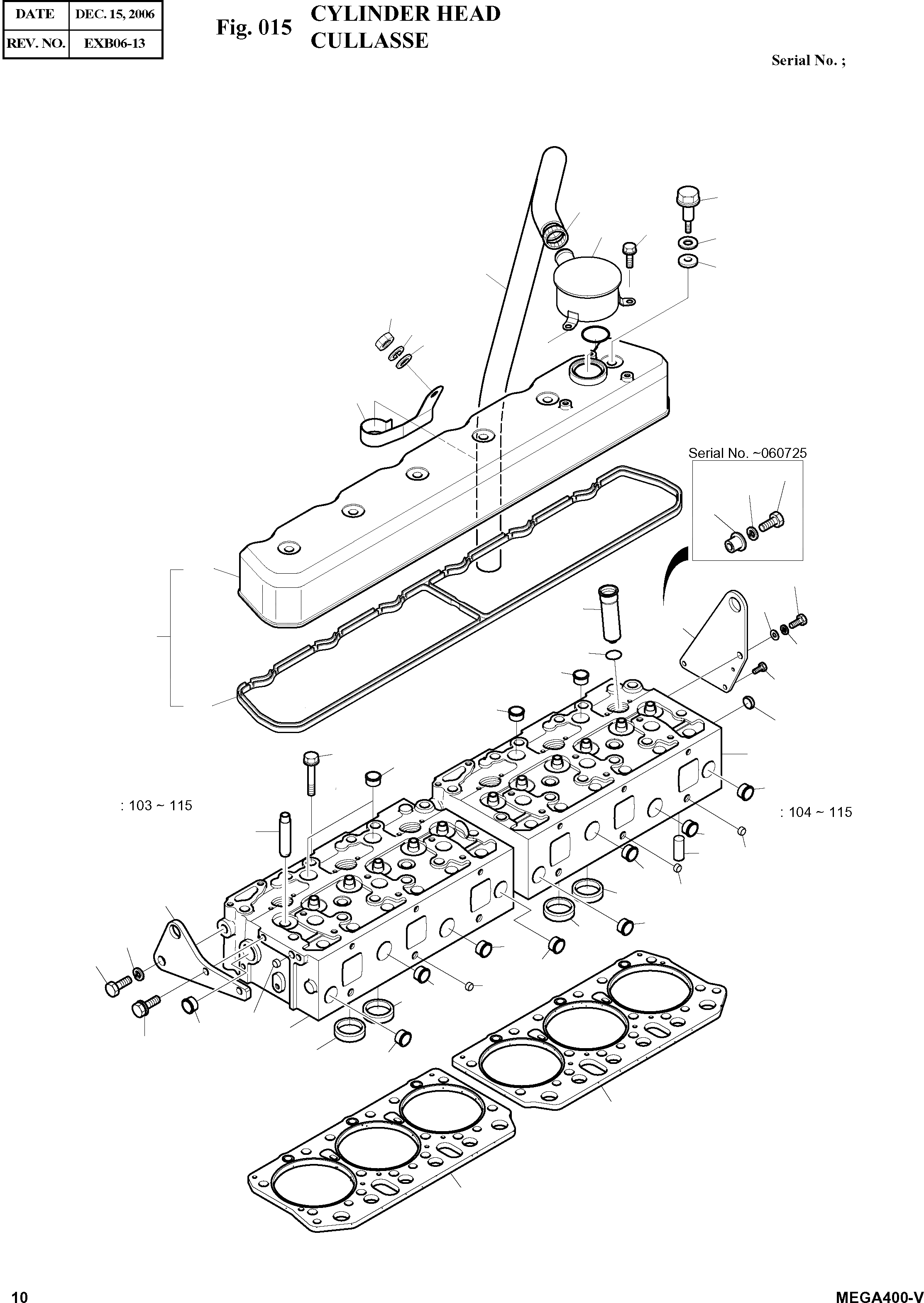 | DATE | DEC. 15, 2006 |
|---|---|
| REV. NO. | EXB06-13 |

Fig. 015 CYLINDER HEAD
CULLASSE

Serial No. ;

Serial No. ~060725

: 103 ~ 115

: 104 ~ 115

10

MEGA400-V