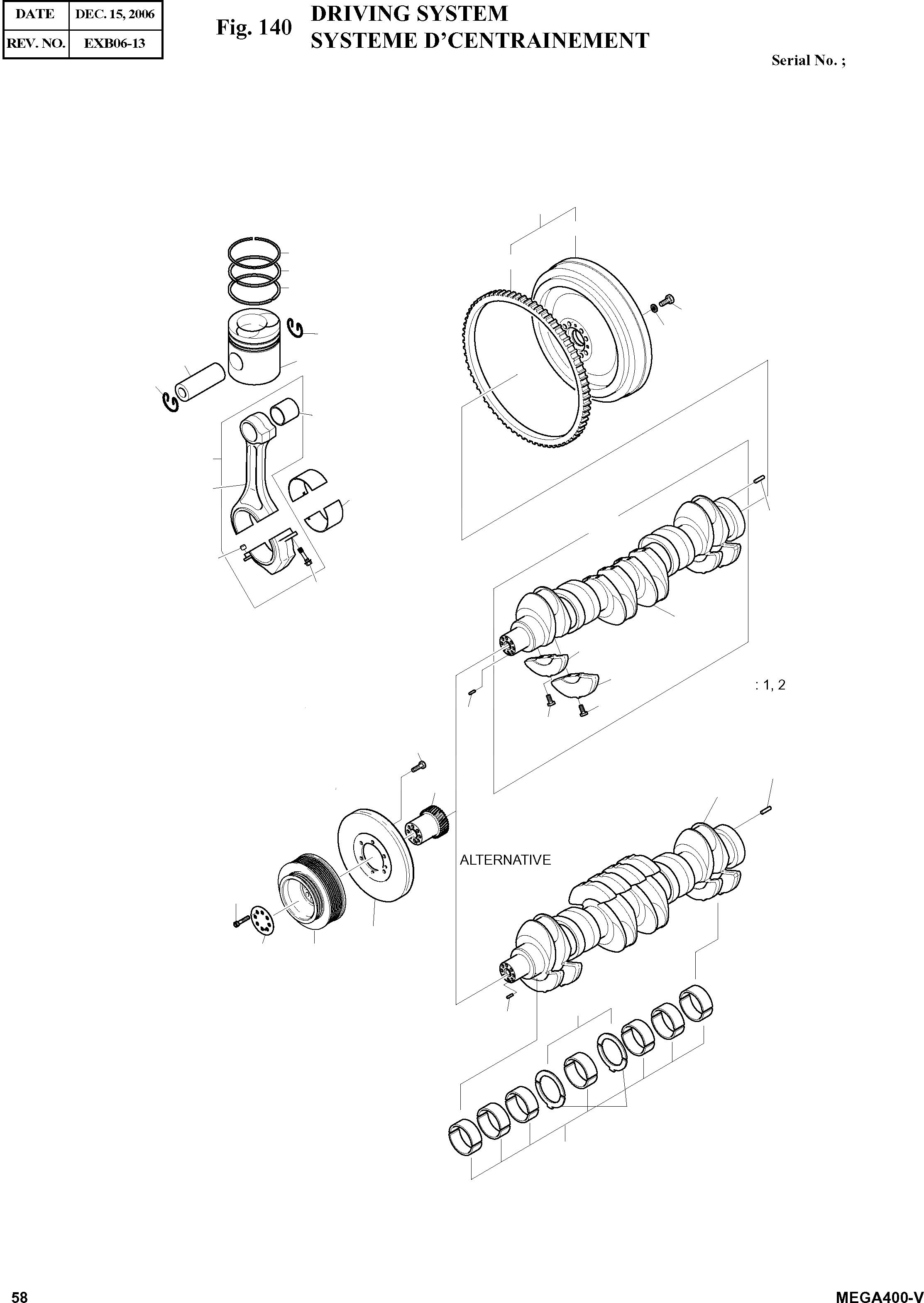 | DATE | DEC. 15, 2006 |
|---|---|
| REV. NO. | EXB06-13 |

Fig. 140 DRIVING SYSTEM
SYSTEME D'CENTRAINEMENT

Serial No. ;

: 1, 2

ALTERNATIVE

58

MEGA400-V