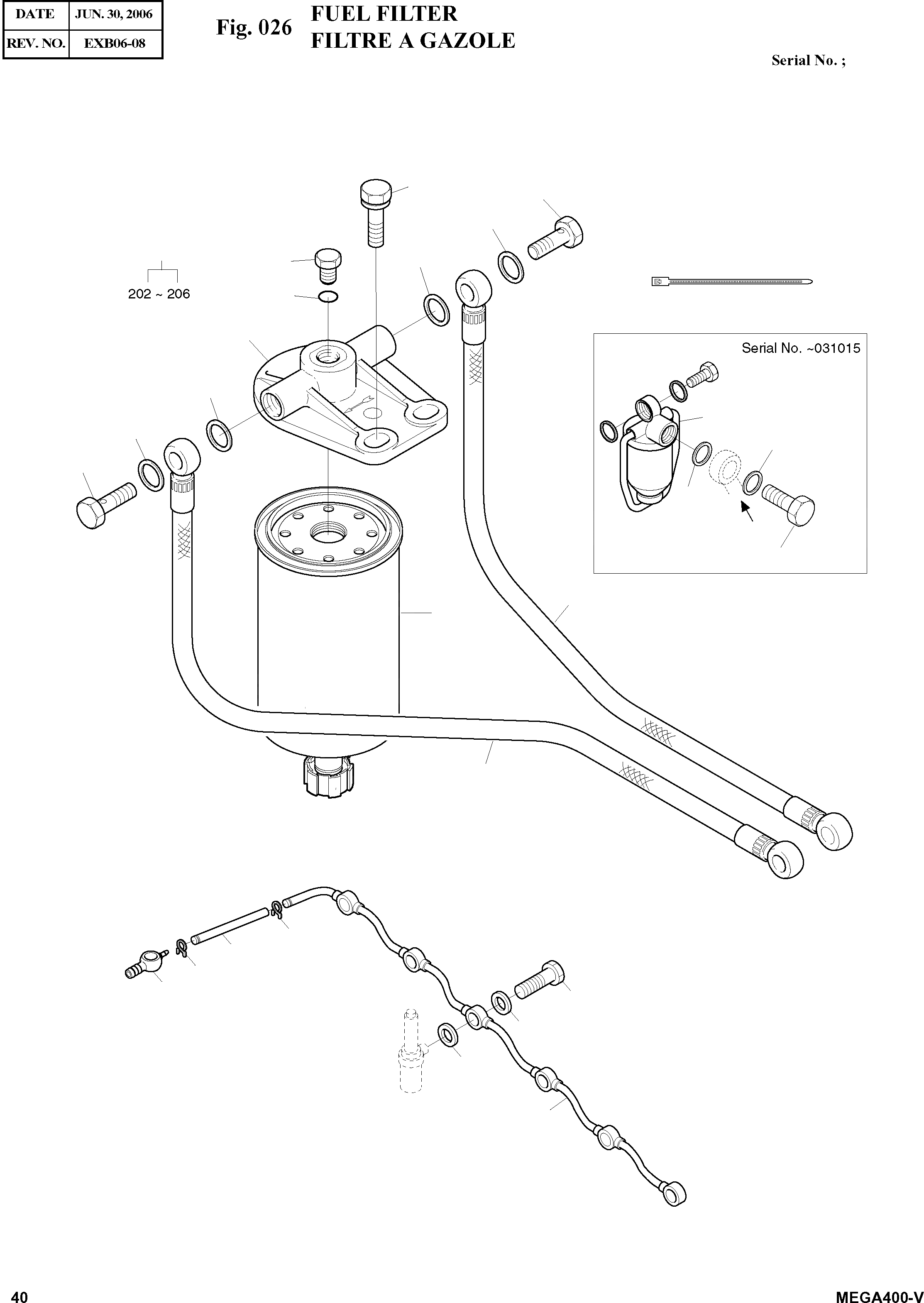 | DATE | JUN. 30, 2006 |
|---|---|
| REV. NO. | EXB06-08 |

Fig. 026 FUEL FILTER
FILTRE A GAZOLE

Serial No. ;

202 ~ 206

Serial No. ~031015

40

MEGA400-V