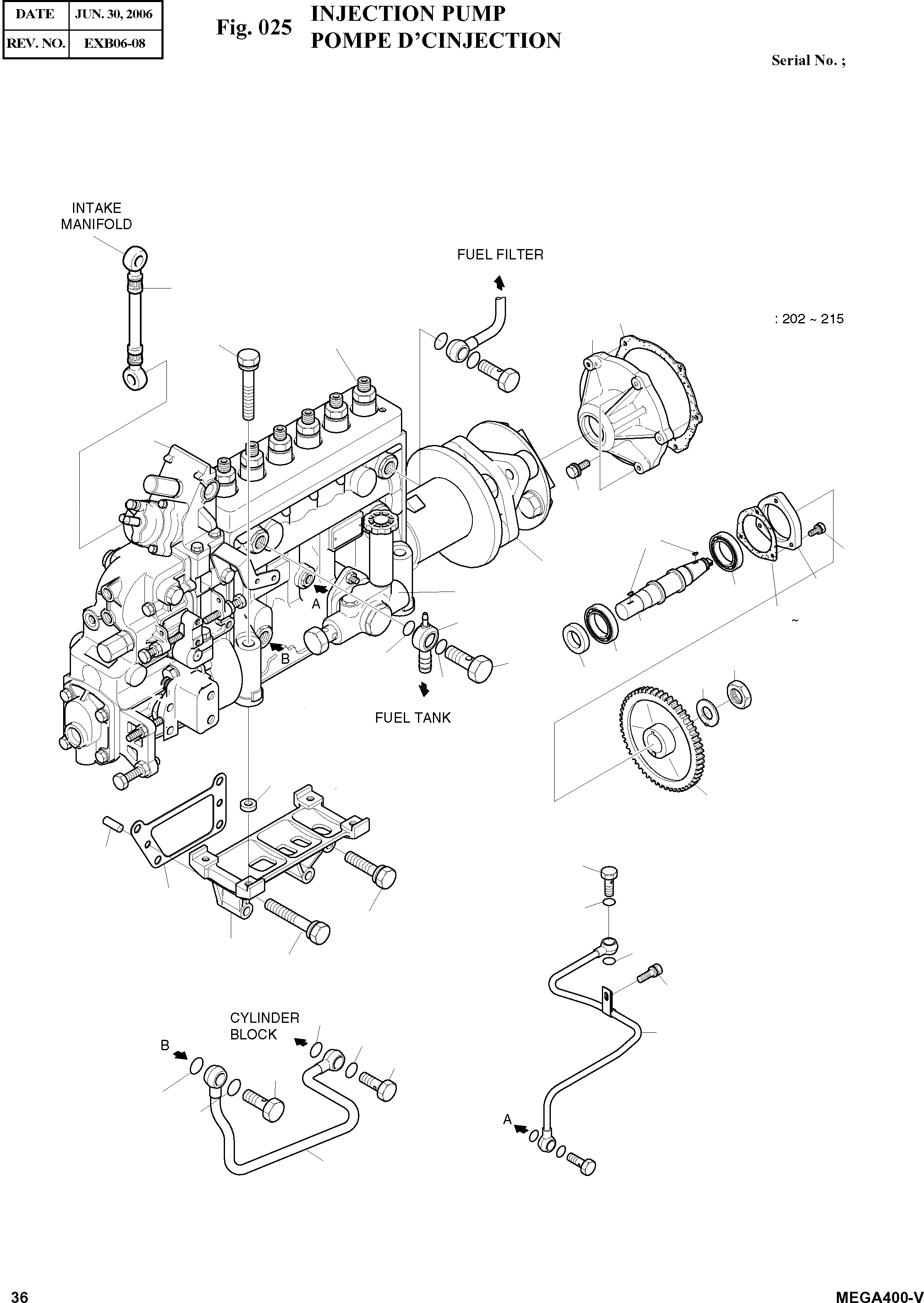 | DATE | JUN. 30, 2006 |
|---|---|
| REV. NO. | EXB06-08 |

Fig. 025 INJECTION PUMP
POMPE D'CINJECTION

Serial No. ;

INTAKE MANIFOLD

FUEL FILTER

: 202 ~ 215

A

B

~

FUEL TANK

CYLINDER BLOCK

B

A

36

MEGA400-V