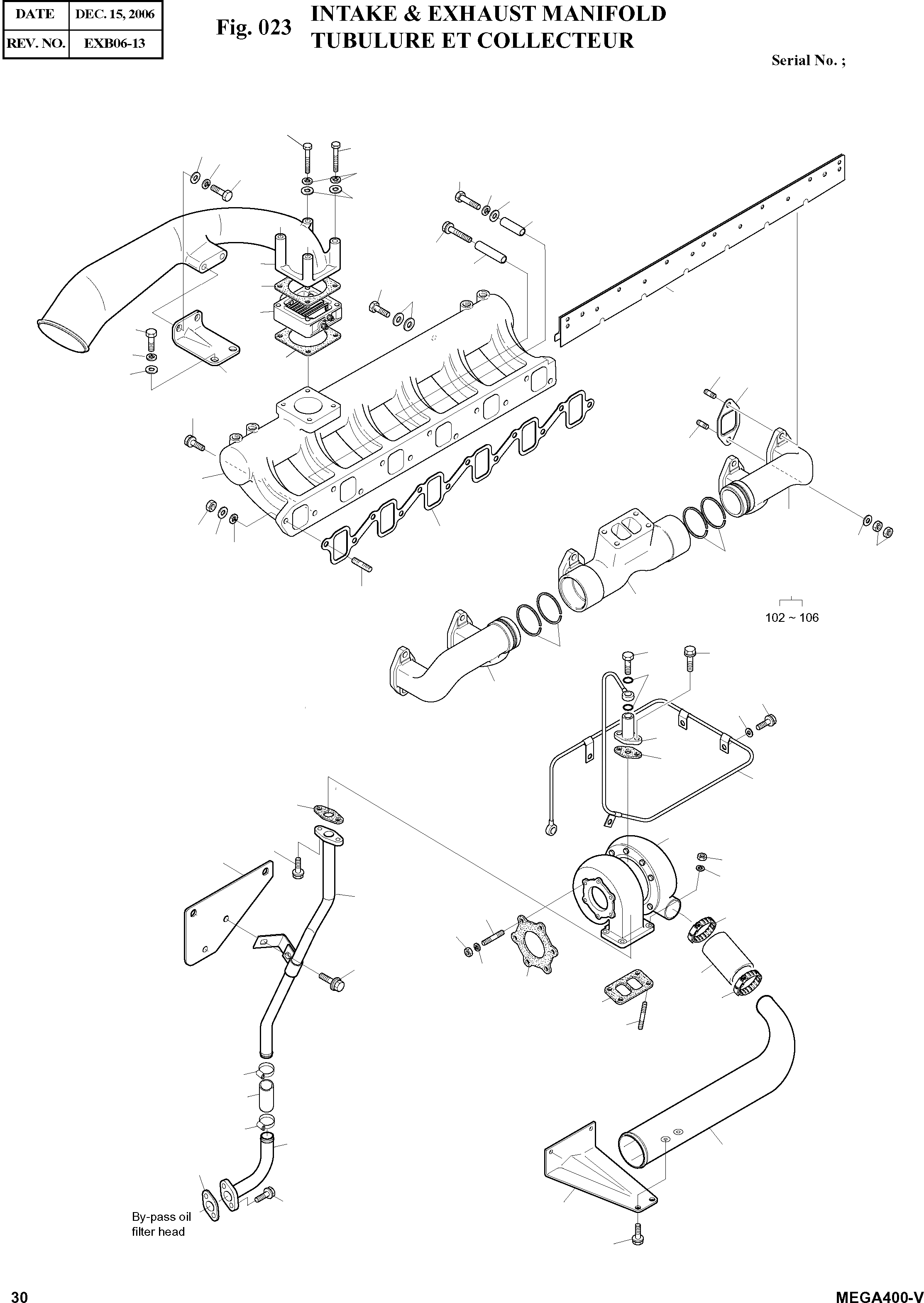 | DATE | DEC. 15, 2006 |
|---|---|
| REV. NO. | EXB06-13 |

Fig. 023 INTAKE & EXHAUST MANIFOLD
TUBULURE ET COLLECTEUR

Serial No. ;

102 ~ 106

By-pass oil filter head

30

MEGA400-V