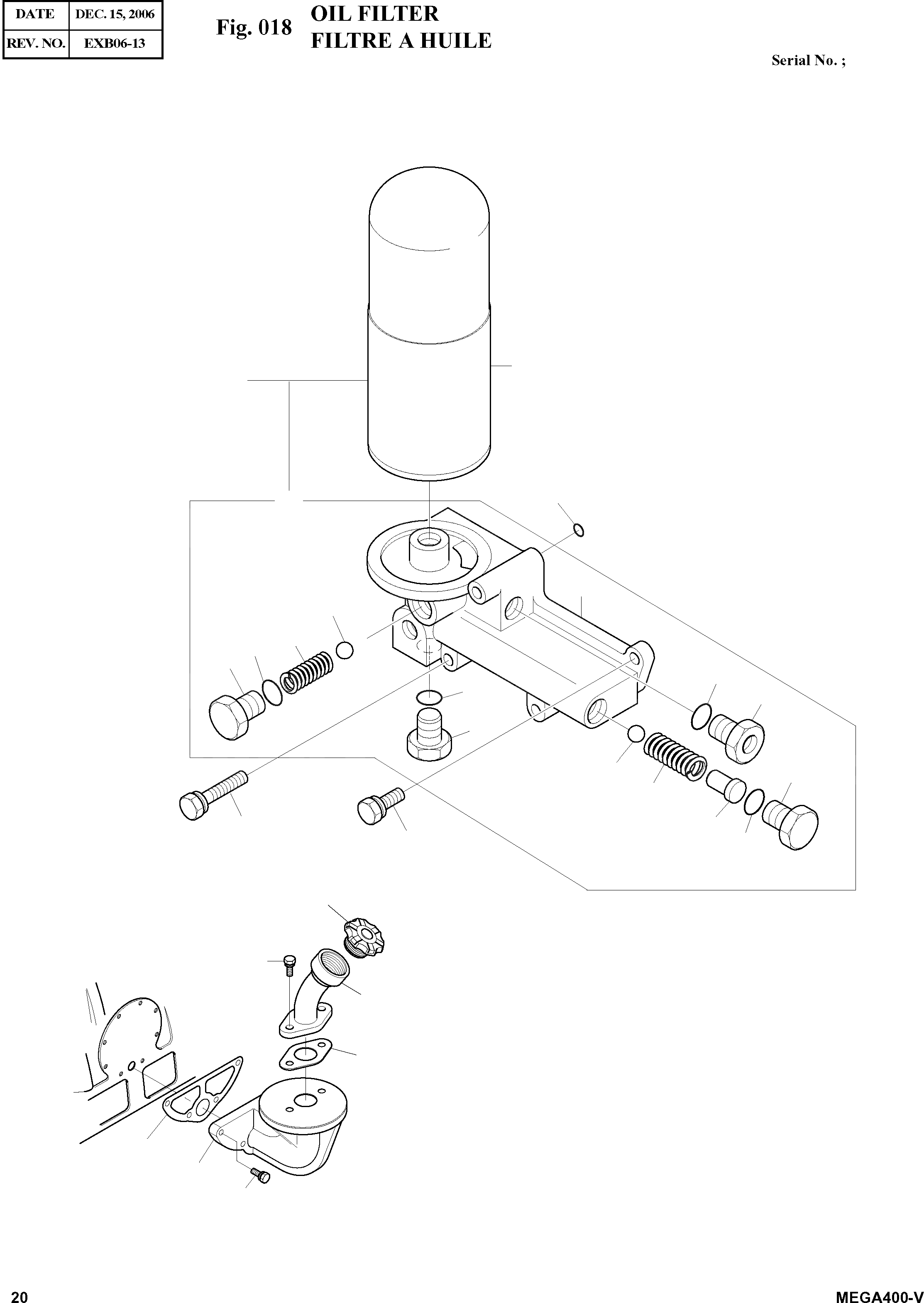 | DATE | DEC. 15, 2006 |
|---|---|
| REV. NO. | EXB06-13 |

Fig. 018 OIL FILTER
FILTRE A HUILE

Serial No. ;

20

MEGA400-V