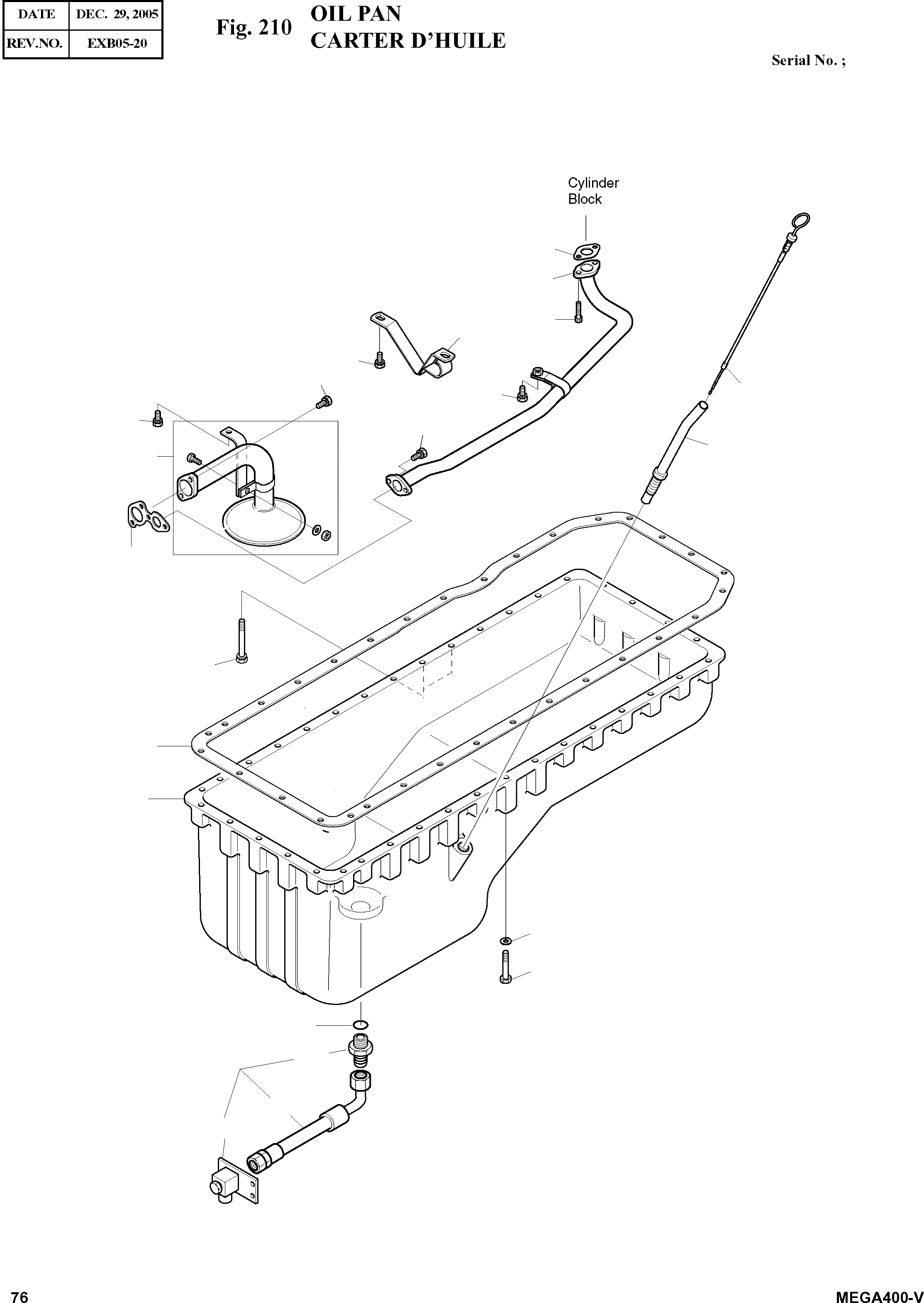 | DATE | DEC. 29, 2005 |
|---|---|
| REV.NO. | EXB05-20 |

Fig. 210 OIL PAN
CARTER D'HUILE

Serial No. ;

Cylinder Block

76

MEGA400-V