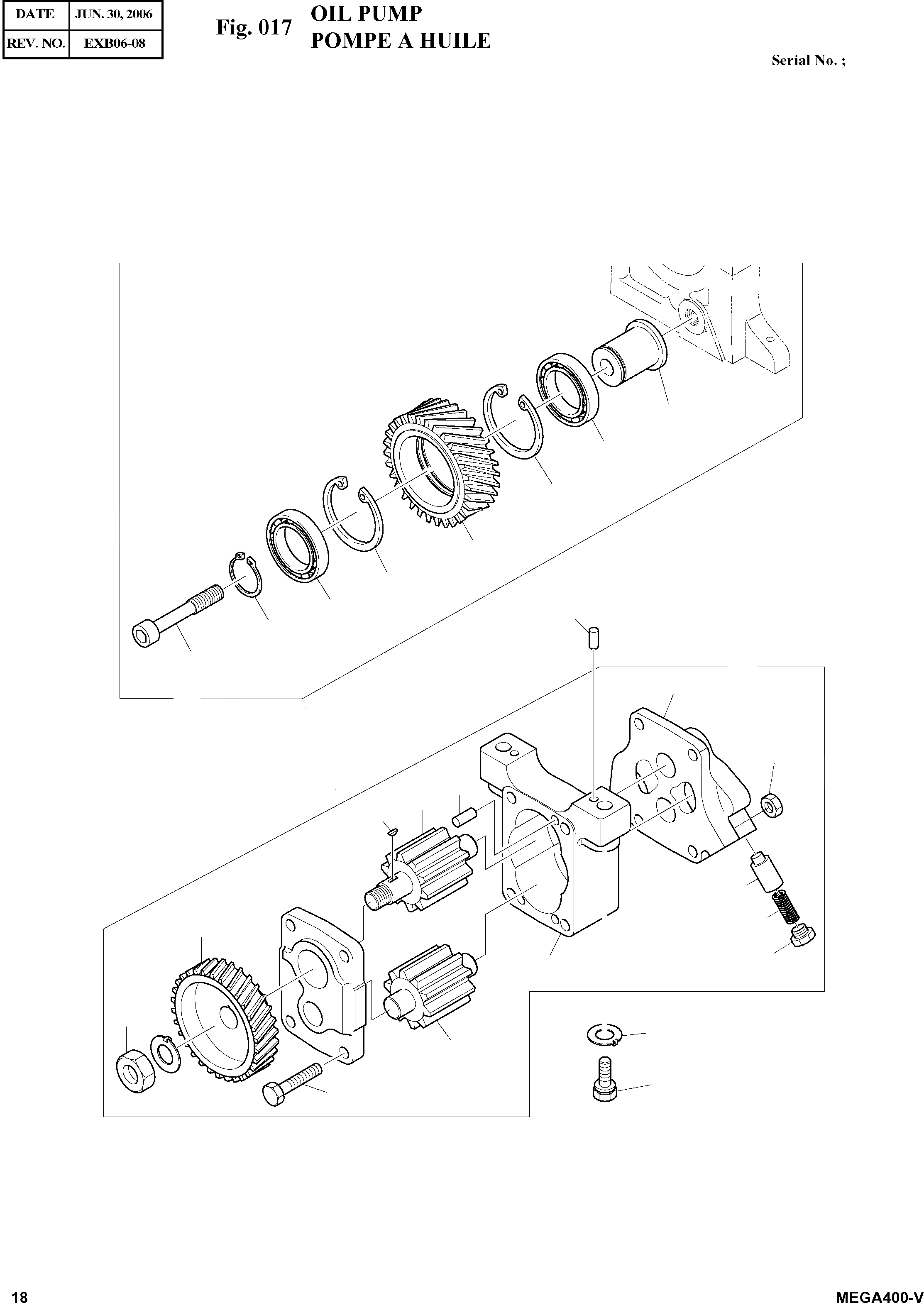 | DATE | JUN. 30, 2006 |
|---|---|
| REV. NO. | EXB06-08 |

Fig. 017 OIL PUMP
POMPE A HUILE

Serial No. ;

18

MEGA400-V