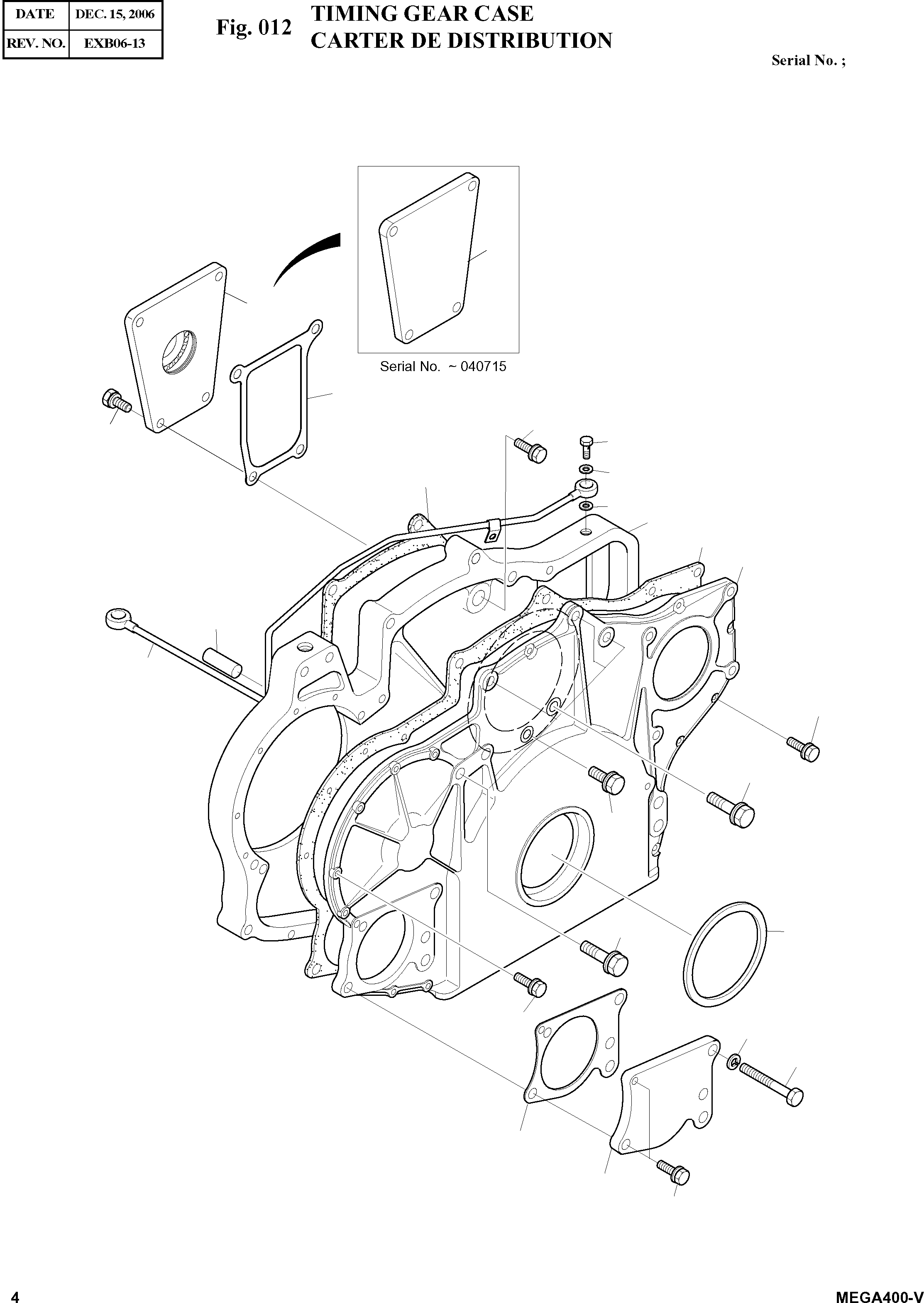 | DATE | DEC. 15, 2006 |
|---|---|
| REV. NO. | EXB06-13 |

Fig. 012 TIMING GEAR CASE
CARTER DE DISTRIBUTION

Serial No. ;

Serial No. ~ 040715

4

MEGA400-V