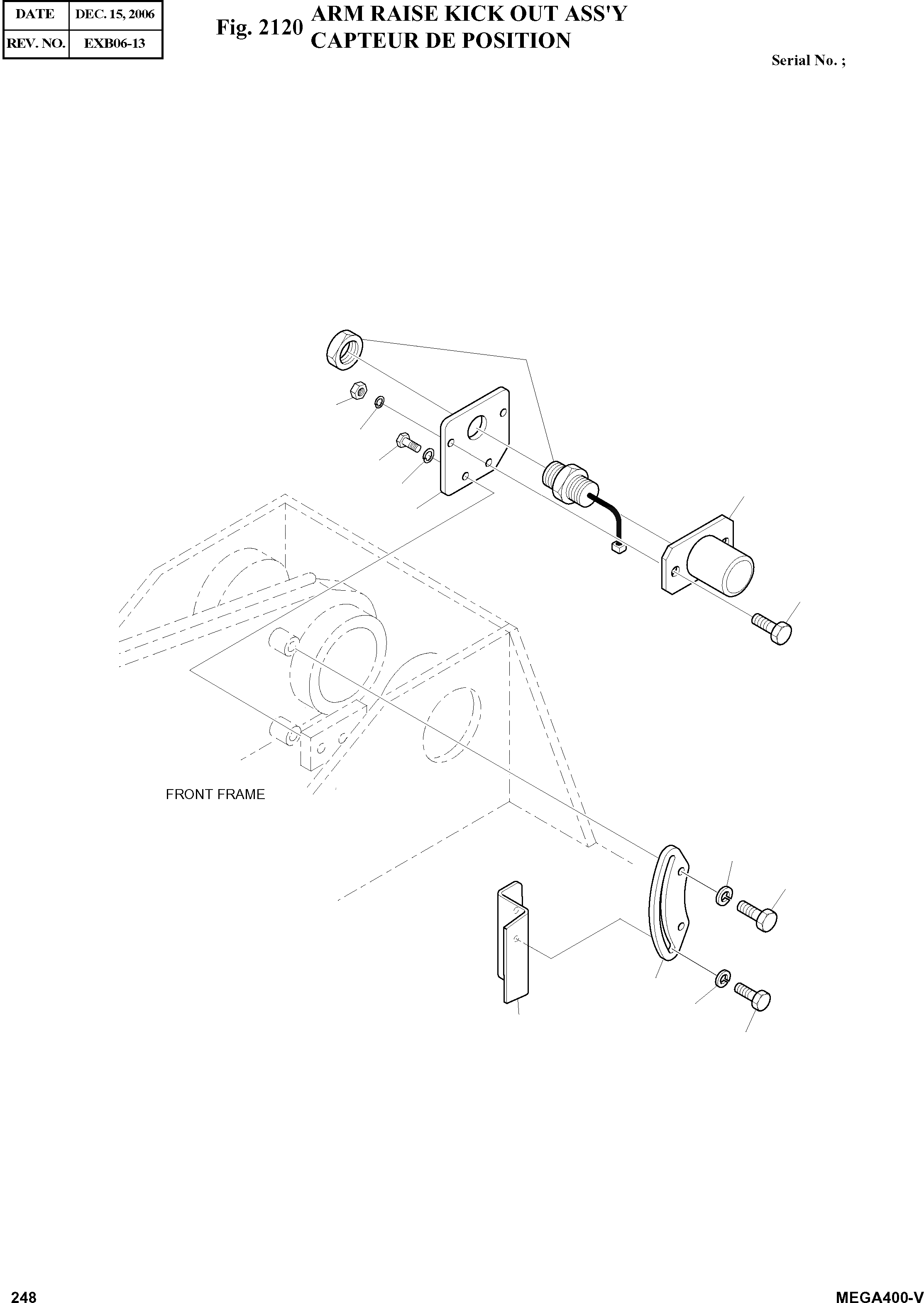 | DATE | DEC. 15, 2006 |
|---|---|
| REV. NO. | EXB06-13 |

Fig. 2120 ARM RAISE KICK OUT ASS'Y
CAPTEUR DE POSITION

Serial No. ;

FRONT FRAME

248

MEGA400-V