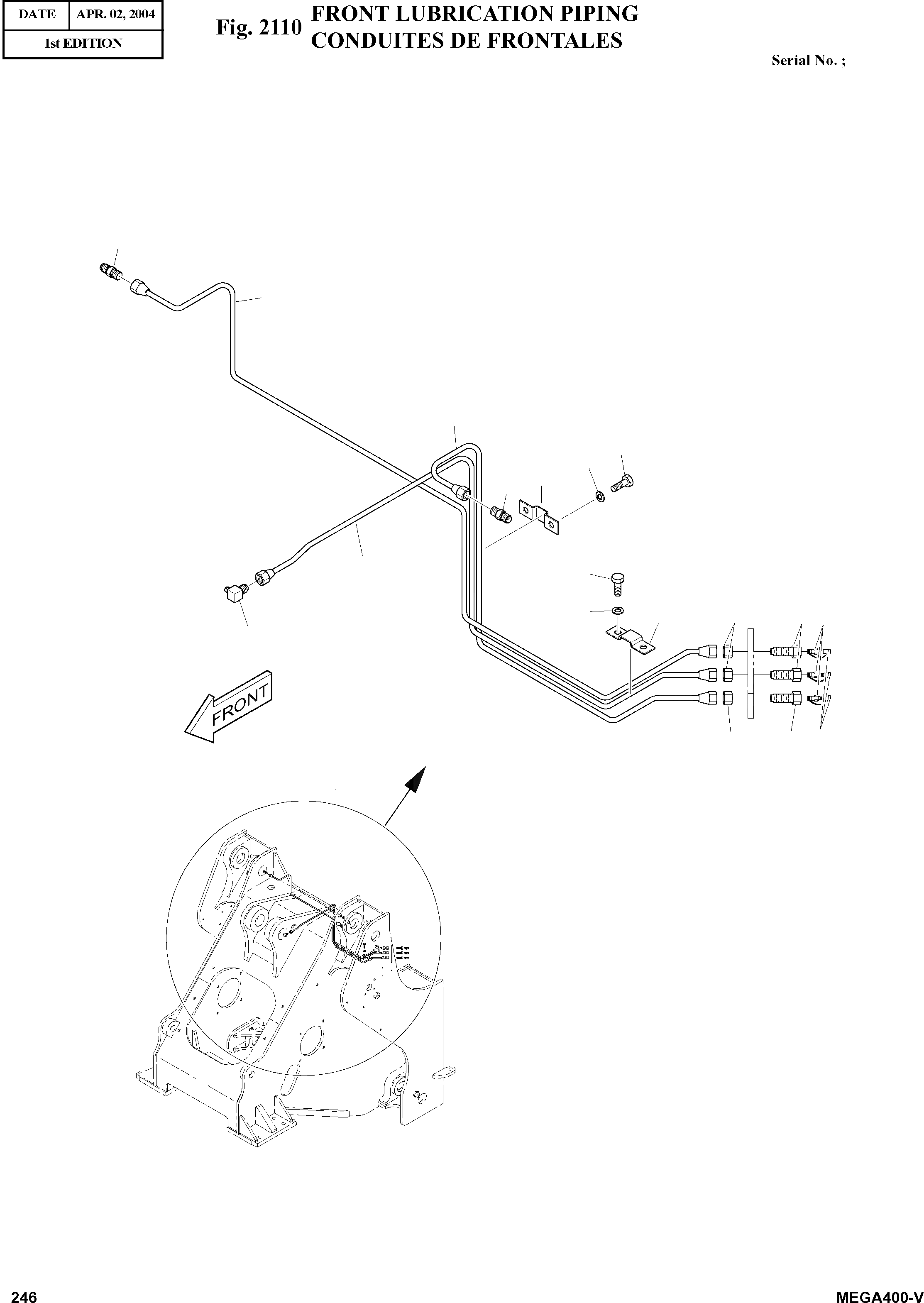 | DATE | APR. 02, 2004 |
|---|---|
| 1st EDITION | |

Fig. 2110 FRONT LUBRICATION PIPING
CONDUITES DE FRONTALES

Serial No. ;

FRONT

246

MEGA400-V