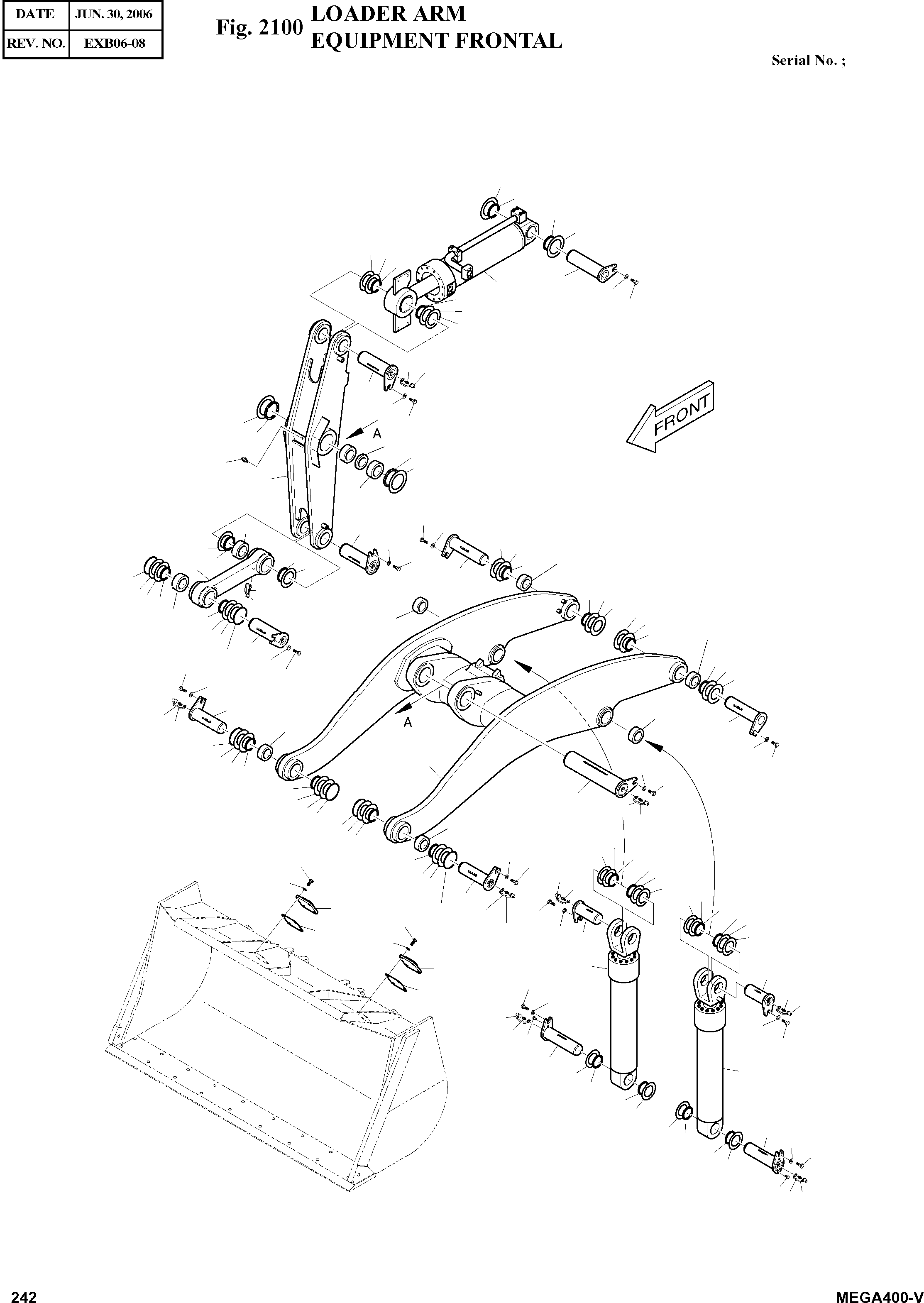 | DATE | JUN. 30, 2006 |
|---|---|
| REV. NO. | EXB06-08 |

Fig. 2100 LOADER ARM
EQUIPMENT FRONTAL

Serial No. ;

FRONT

A

A

242

MEGA400-V