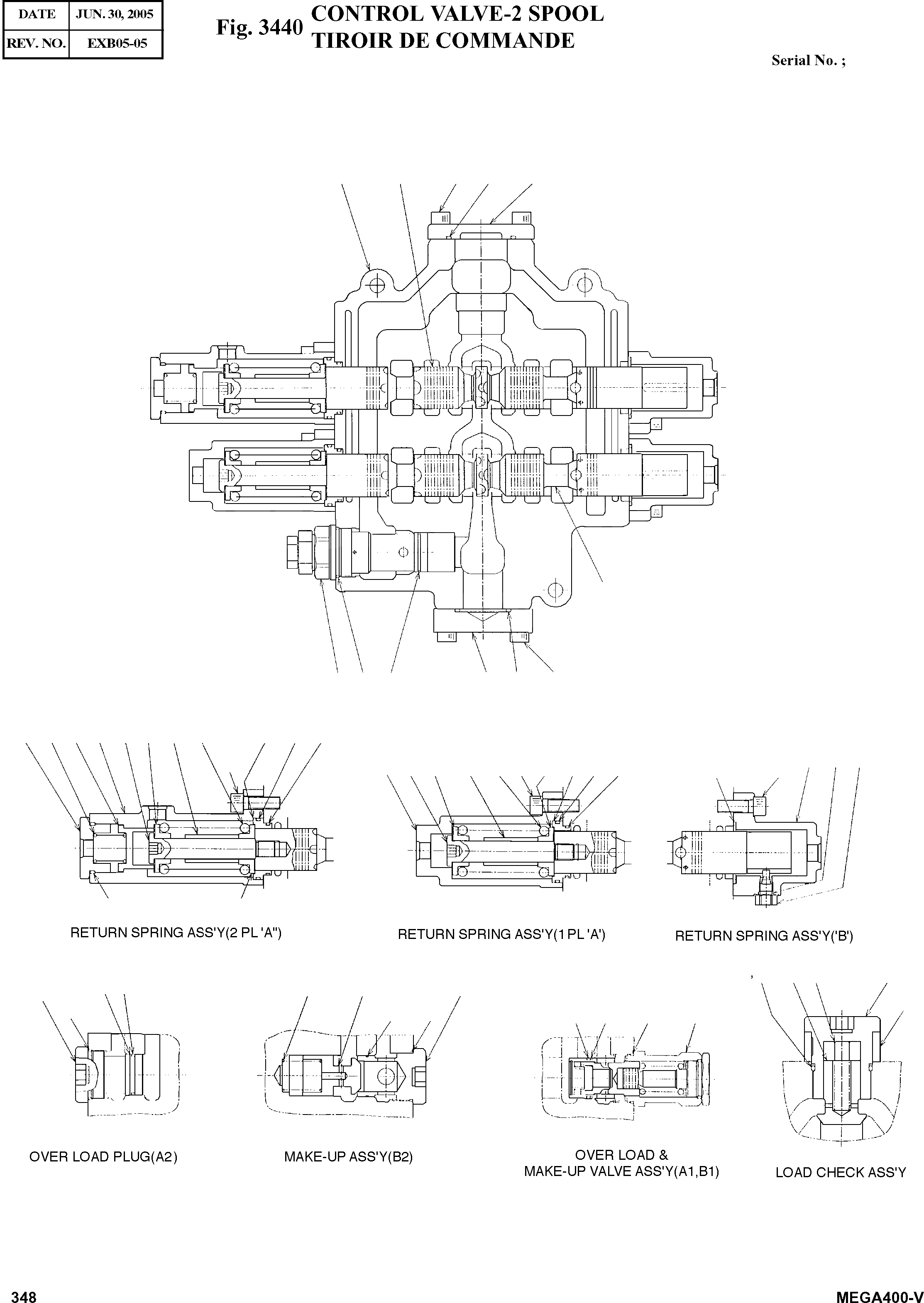 | DATE | JUN. 30, 2005 |
|---|---|
| REV. NO. | EXB05-05 |

Fig. 3440 CONTROL VALVE-2 SPOOL
TIROIR DE COMMANDE

Serial No. ;

RETURN SPRING ASS'Y(2 PL 'A")

RETURN SPRING ASS'Y(1 PL 'A')

RETURN SPRING ASS'Y('B')

OVER LOAD PLUG(A2)

MAKE-UP ASS'Y(B2)

OVER LOAD &
MAKE-UP VALVE ASS'Y(A1,B1)

LOAD CHECK ASS'Y

348

MEGA400-V