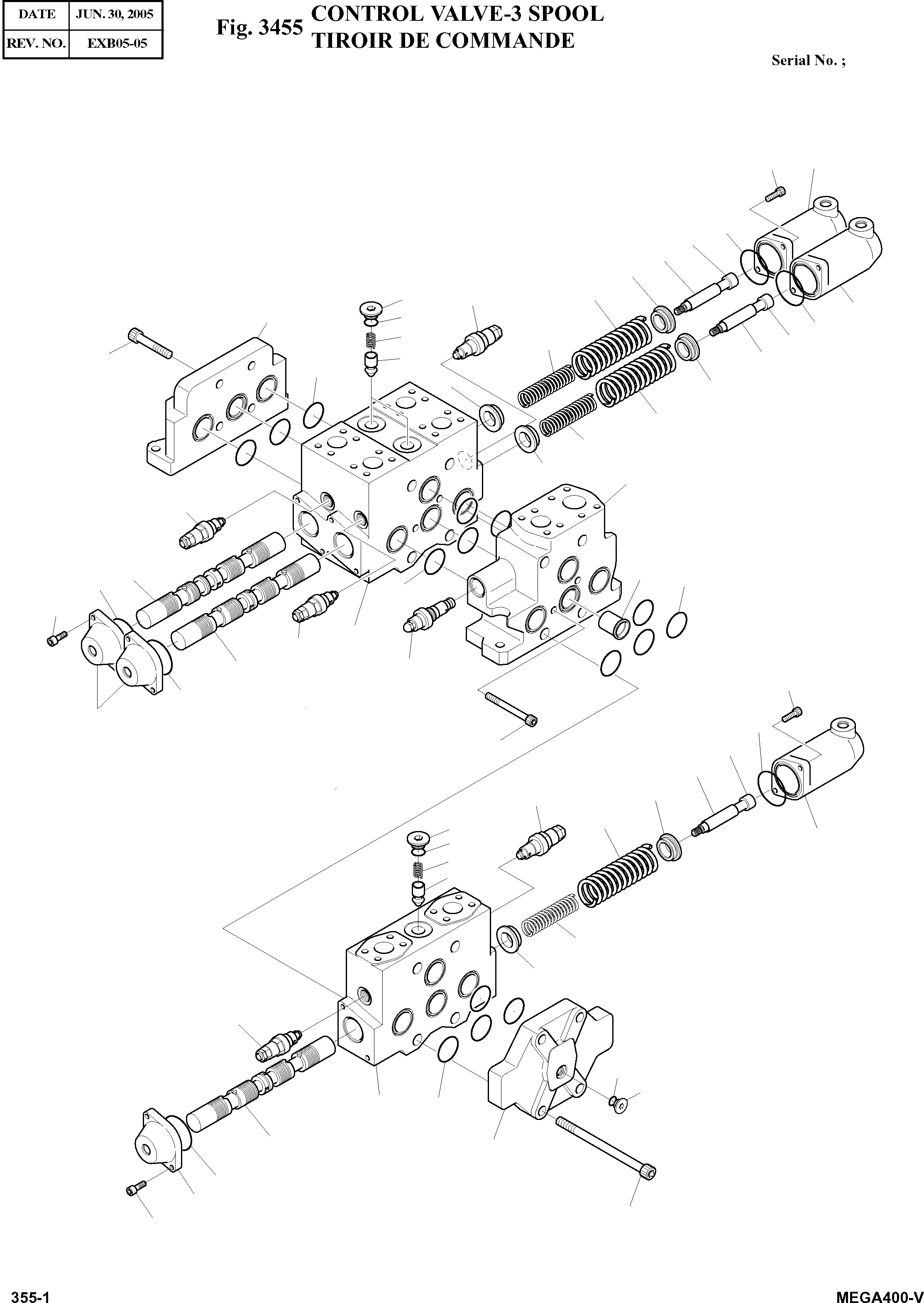 | DATE | JUN. 30, 2005 |
|---|---|
| REV. NO. | EXB05-05 |

Fig. 3455 CONTROL VALVE-3 SPOOL
TIROIR DE COMMANDE

Serial No. ;

355-1

MEGA400-V