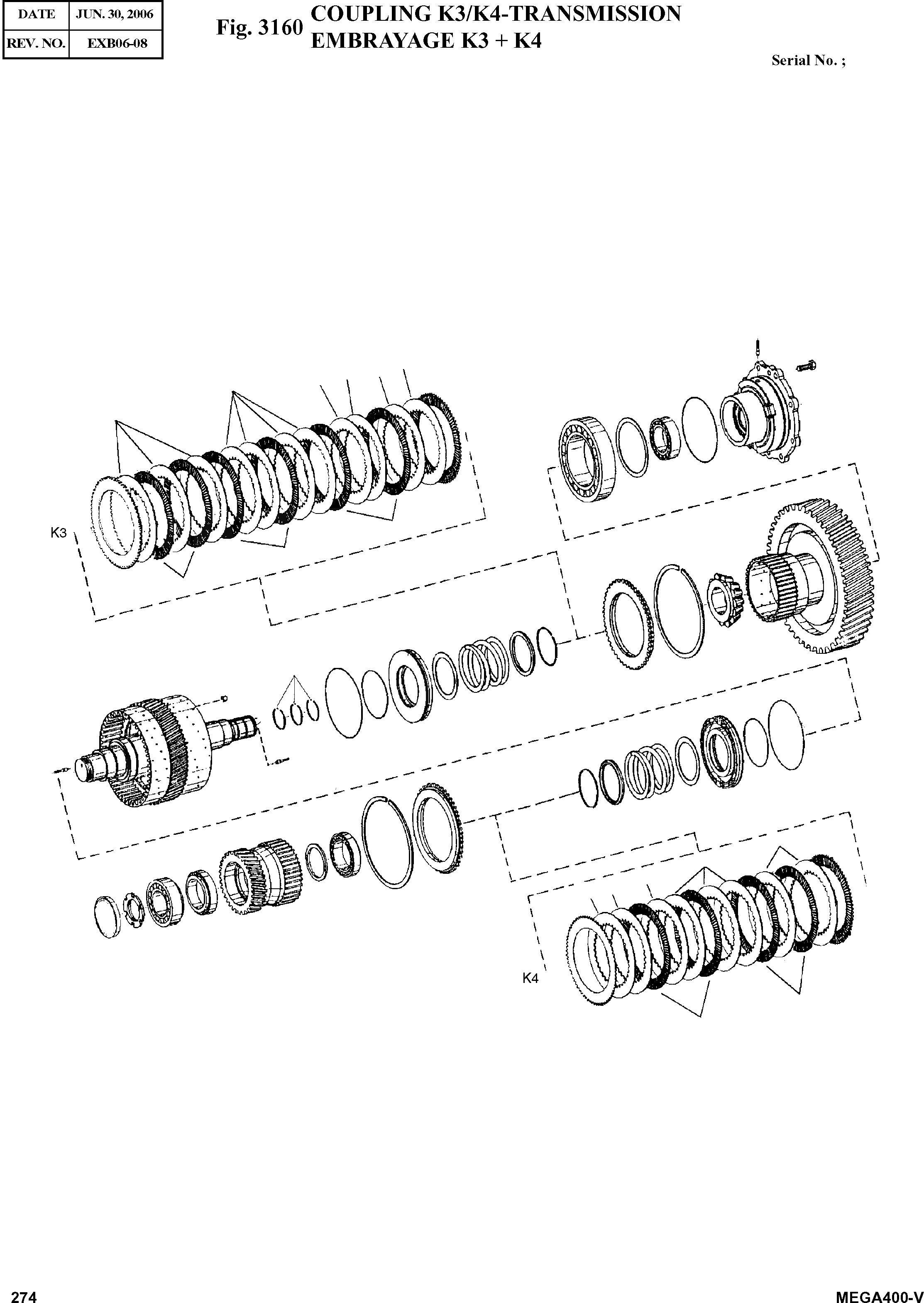 | DATE | JUN. 30, 2006 |
|---|---|
| REV. NO. | EXB06-08 |

Fig. 3160 COUPLING K3/K4-TRANSMISSION
EMBRAYAGE K3 + K4

Serial No. ;

K3

K4

274

MEGA400-V