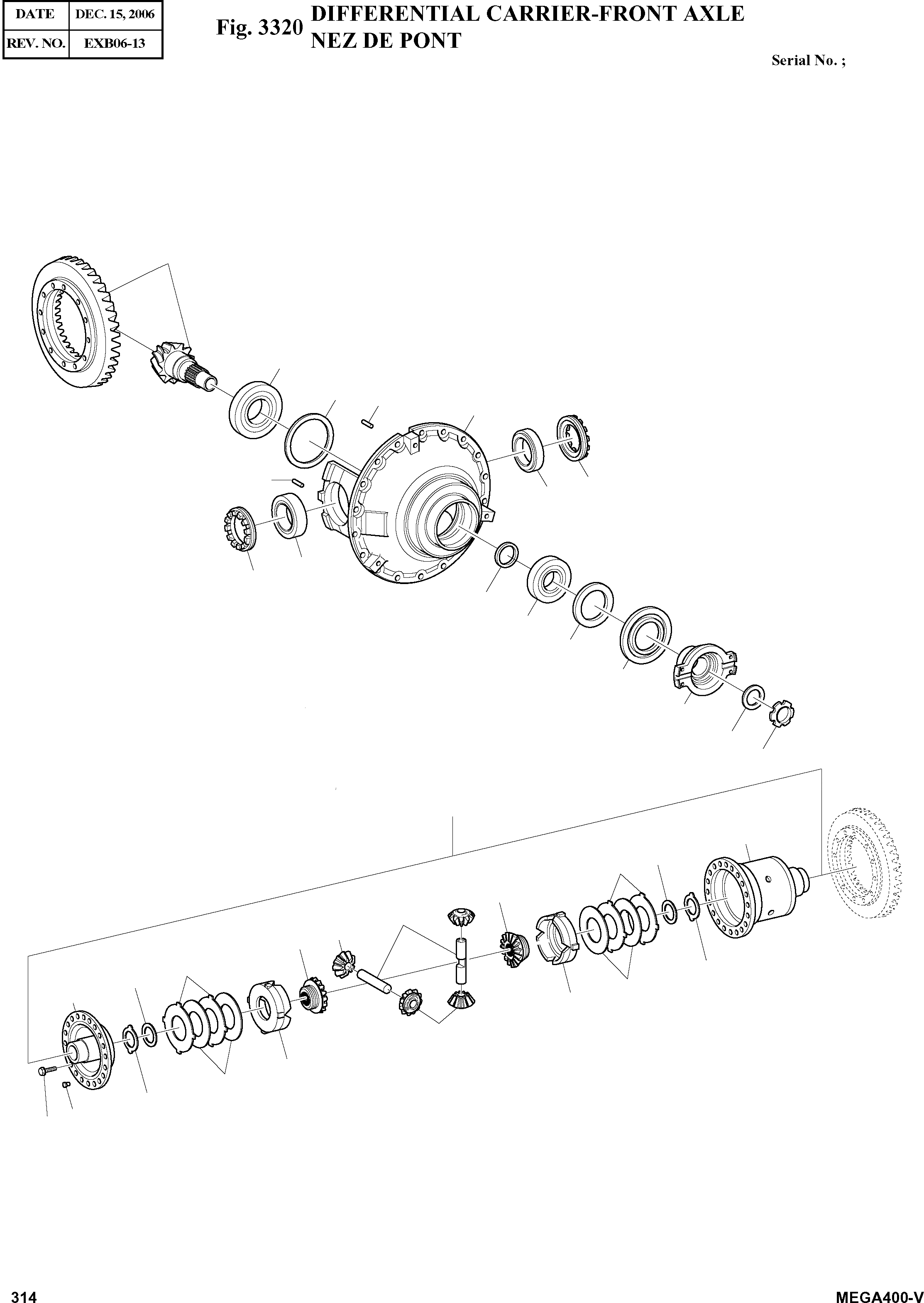 | DATE | DEC. 15, 2006 |
|---|---|
| REV. NO. | EXB06-13 |

Fig. 3320 DIFFERENTIAL CARRIER-FRONT AXLE
NEZ DE PONT

Serial No. ;

314

MEGA400-V