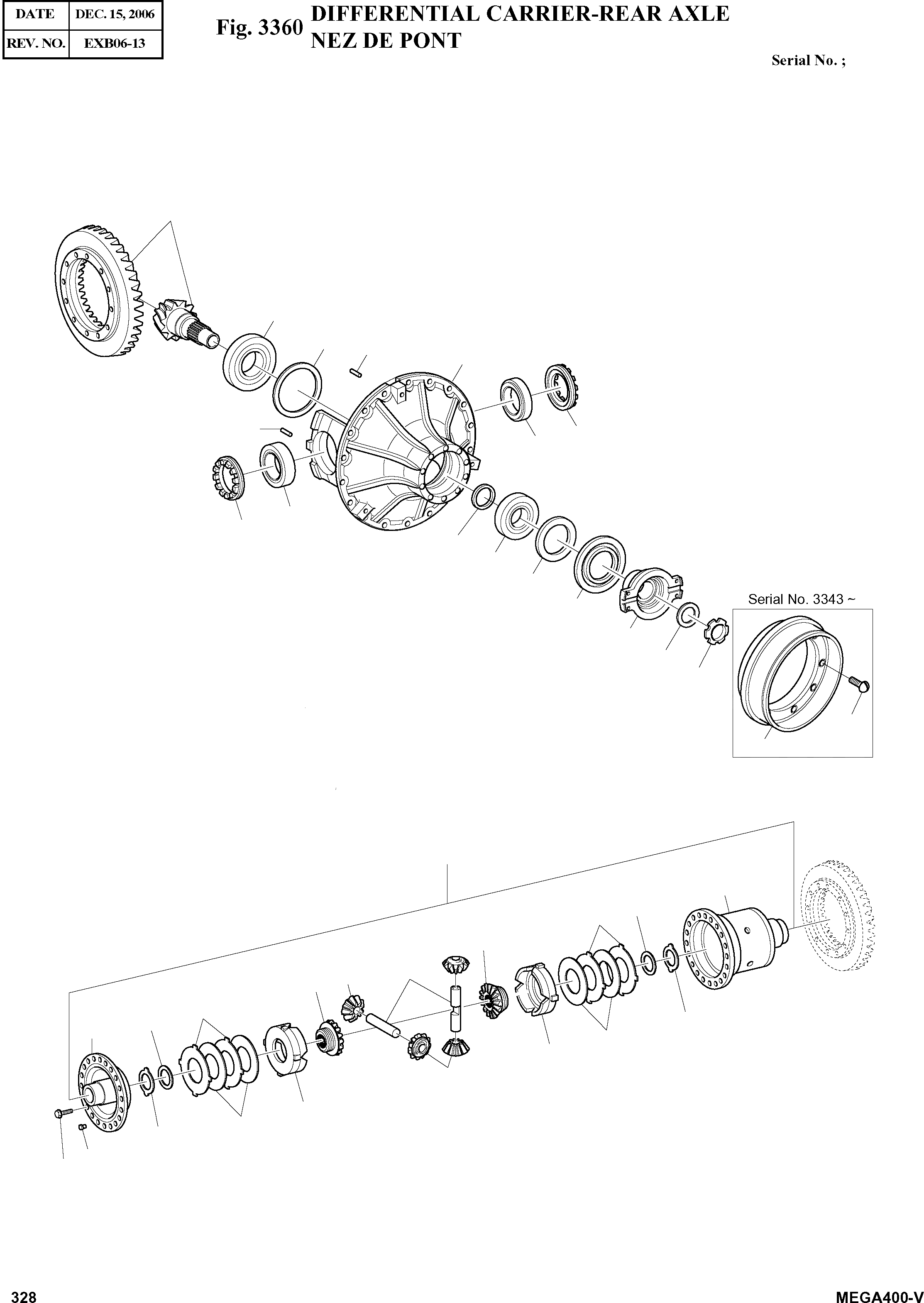 | DATE | DEC. 15, 2006 |
|---|---|
| REV. NO. | EXB06-13 |

Fig. 3360 DIFFERENTIAL CARRIER-REAR AXLE
NEZ DE PONT

Serial No. ;

Serial No. 3343 ~

328

MEGA400-V