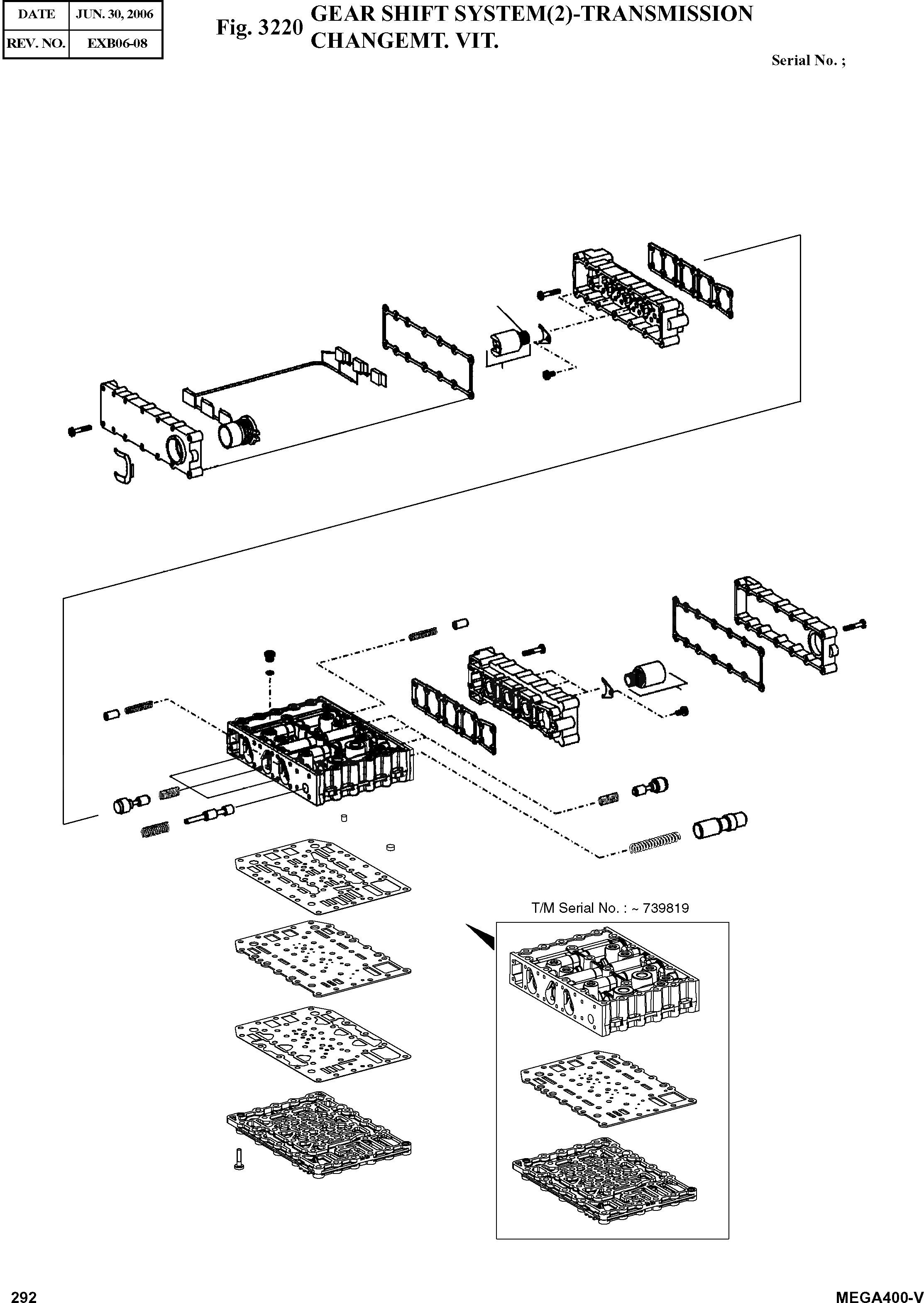 | DATE | JUN. 30, 2006 |
|---|---|
| REV. NO. | EXB06-08 |

Fig. 3220 GEAR SHIFT SYSTEM(2)-TRANSMISSION CHANGEMT. VIT.

Serial No. ;

T/M Serial No. : ~ 739819

292

MEGA400-V