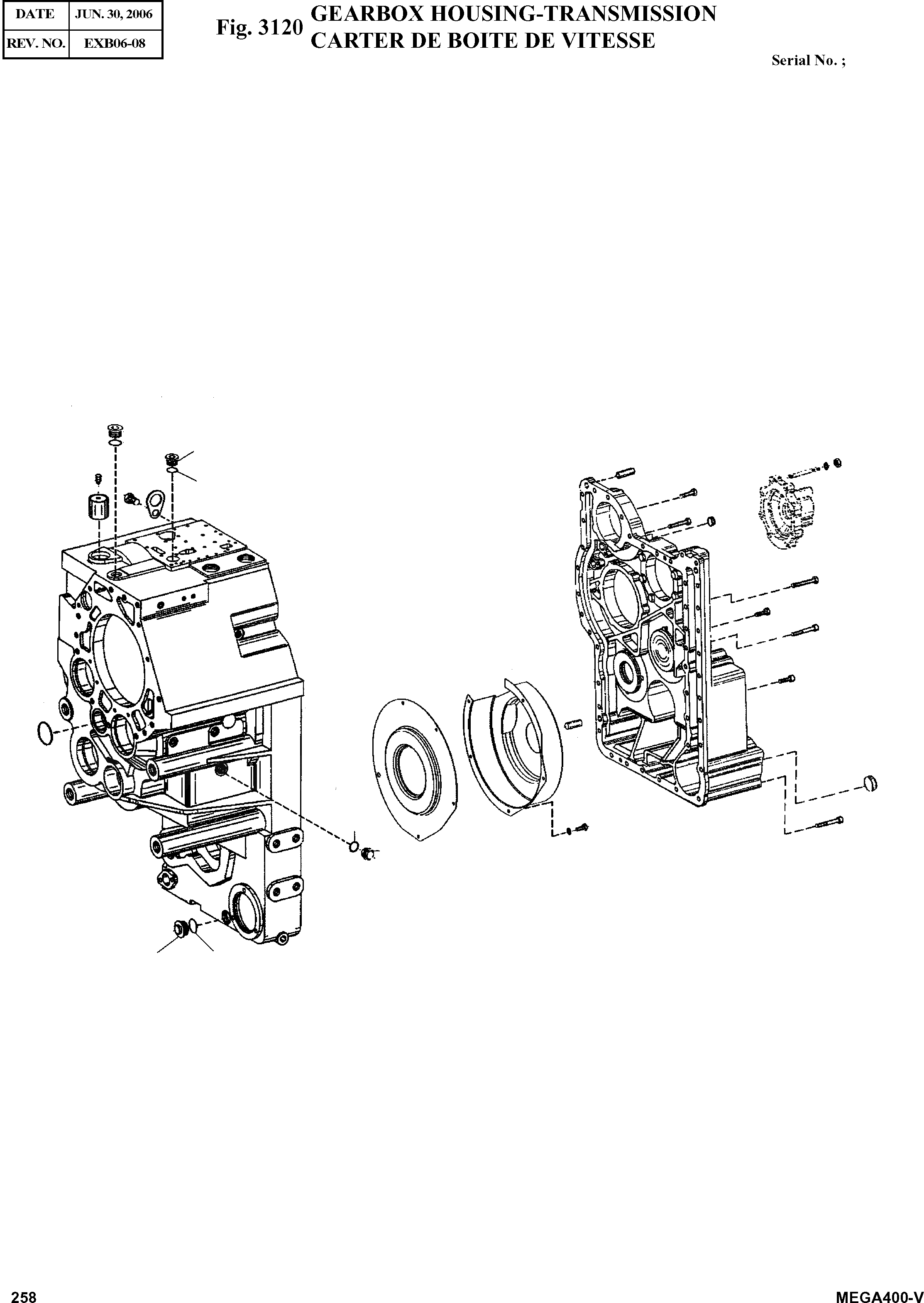 | DATE | JUN. 30, 2006 |
|---|---|
| REV. NO. | EXB06-08 |

Fig. 3120 GEARBOX HOUSING-TRANSMISSION
CARTER DE BOITE DE VITESSE

Serial No. ;

258

MEGA400-V