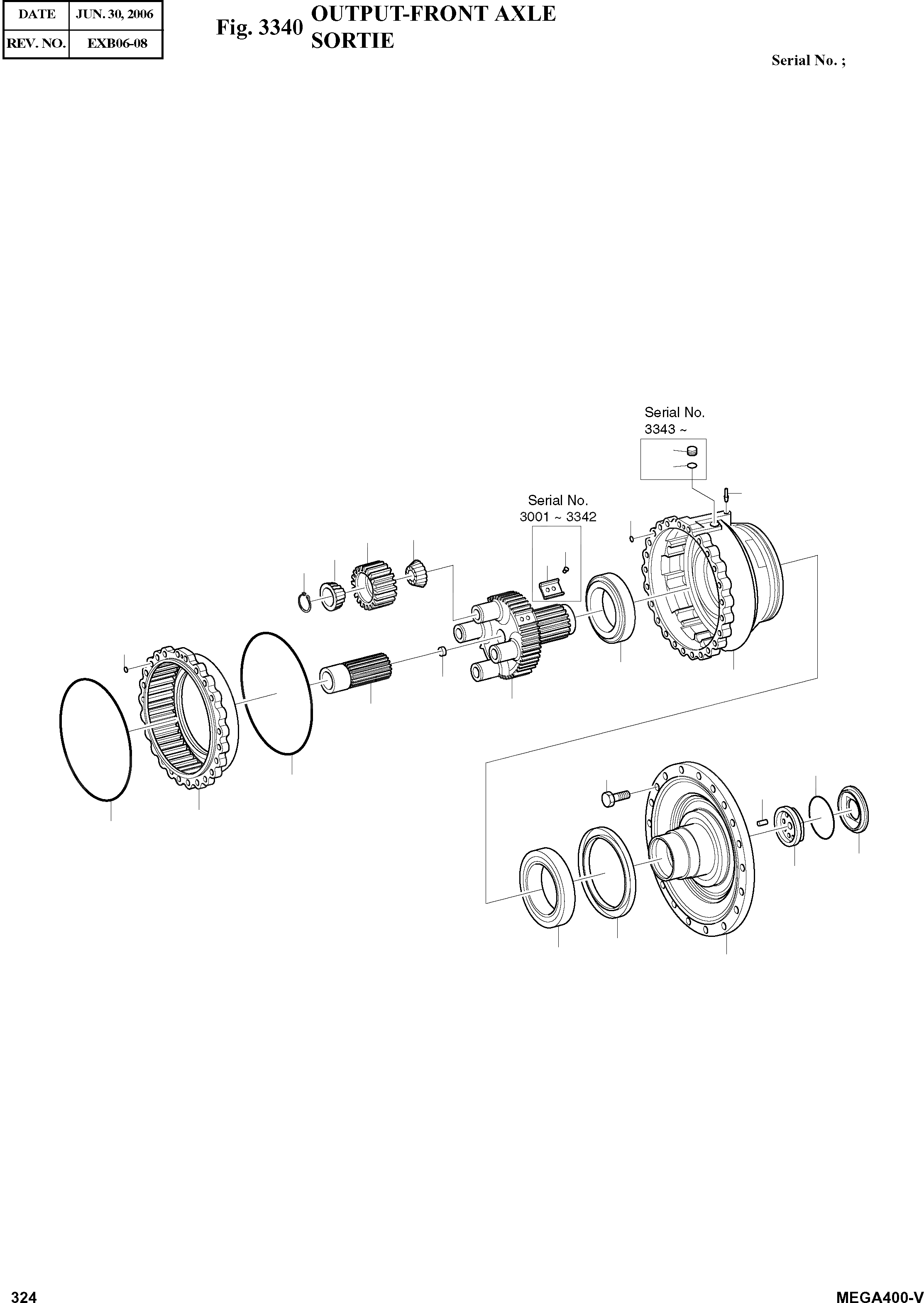 | DATE | JUN. 30, 2006 |
|---|---|
| REV. NO. | EXB06-08 |

Fig. 3340 OUTPUT-FRONT AXLE SORTIE

Serial No. ;

Serial No. 3343 ~

Serial No. 3001 ~ 3342

324

MEGA400-V