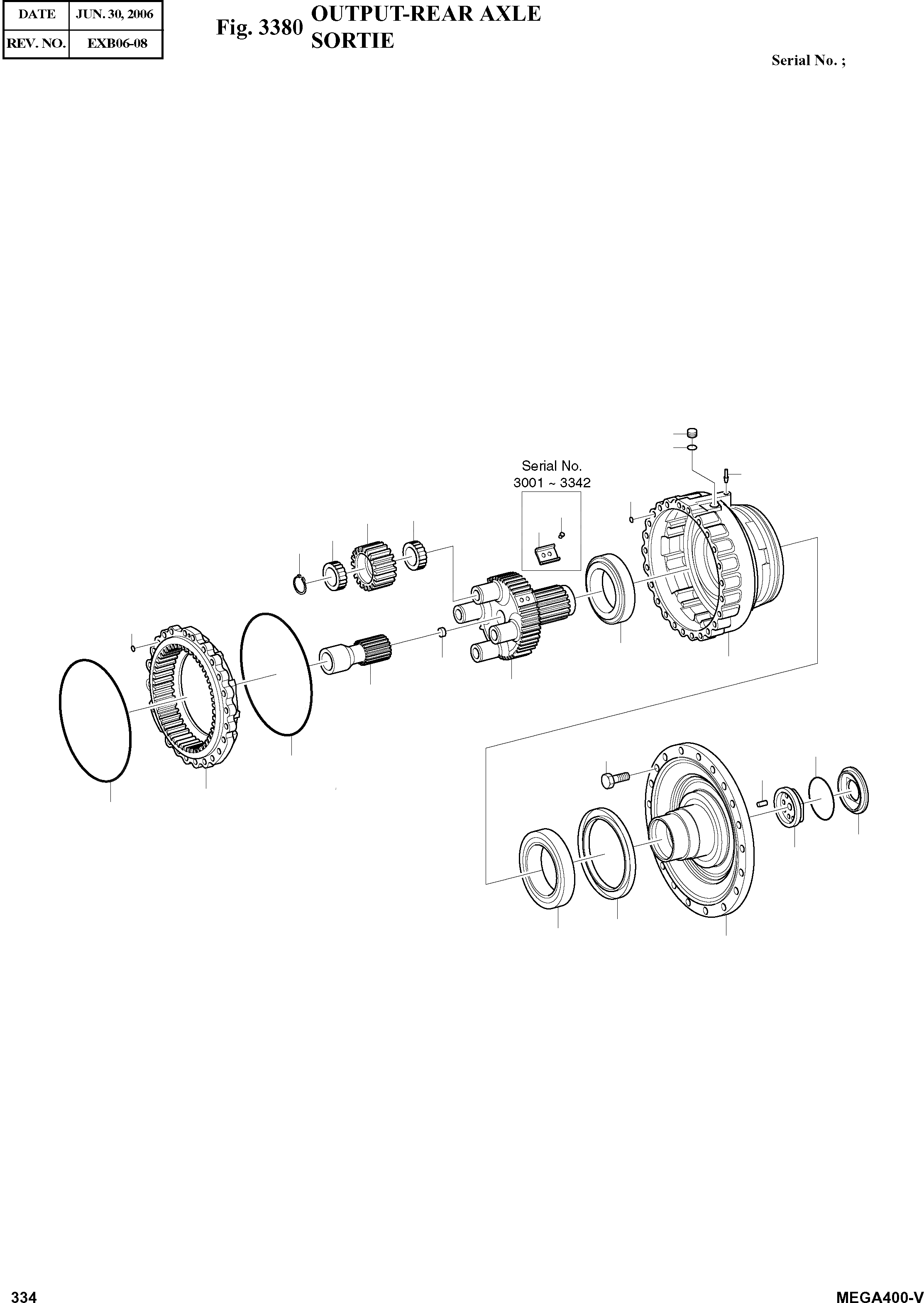 | DATE | JUN. 30, 2006 |
|---|---|
| REV. NO. | EXB06-08 |

Fig. 3380 OUTPUT-REAR AXLE SORTIE

Serial No. ;

Serial No. 3001 ~ 3342

334

MEGA400-V