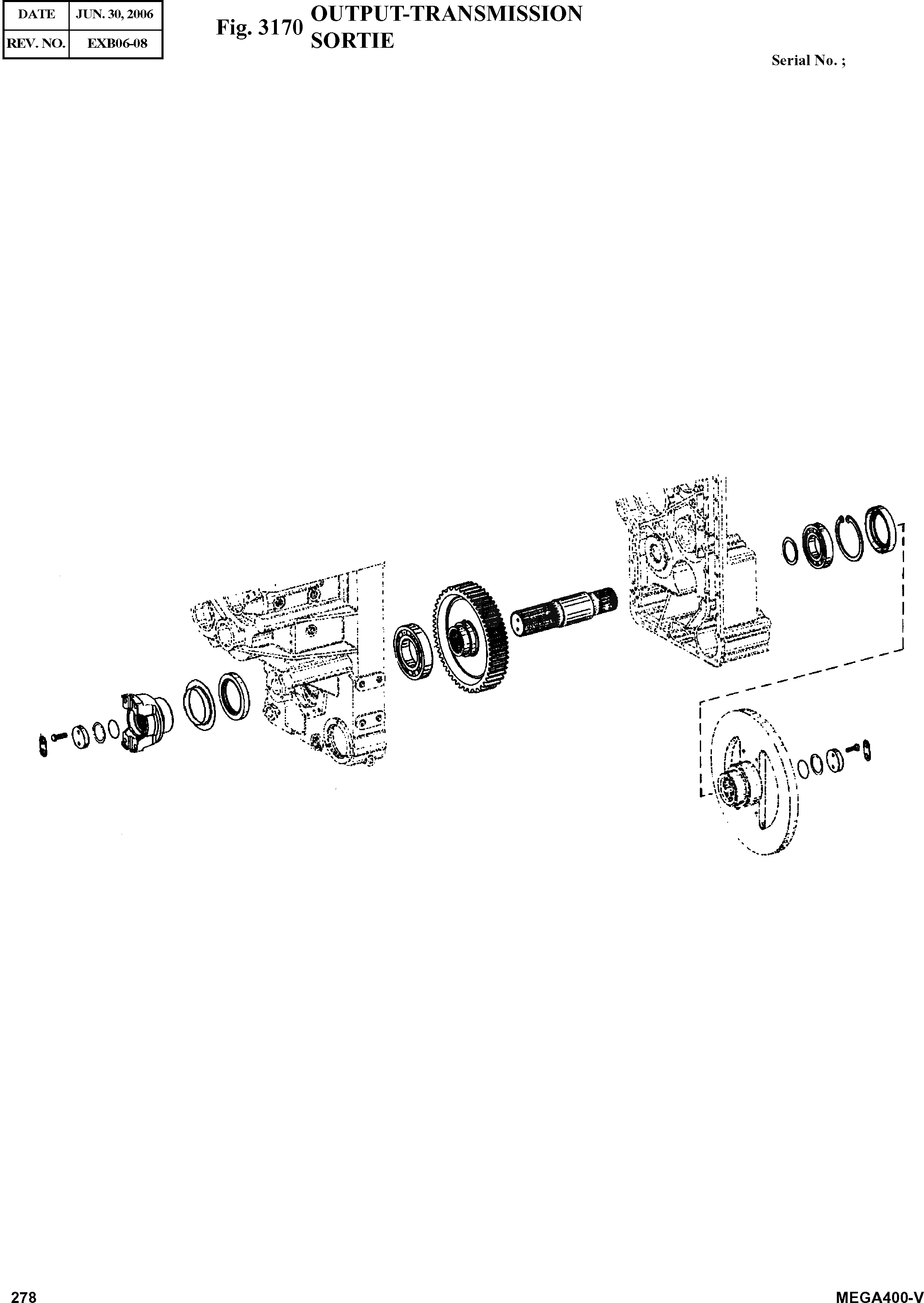 | DATE | JUN. 30, 2006 |
|---|---|
| REV. NO. | EXB06-08 |

Fig. 3170 OUTPUT-TRANSMISSION SORTIE

Serial No. ;

278

MEGA400-V