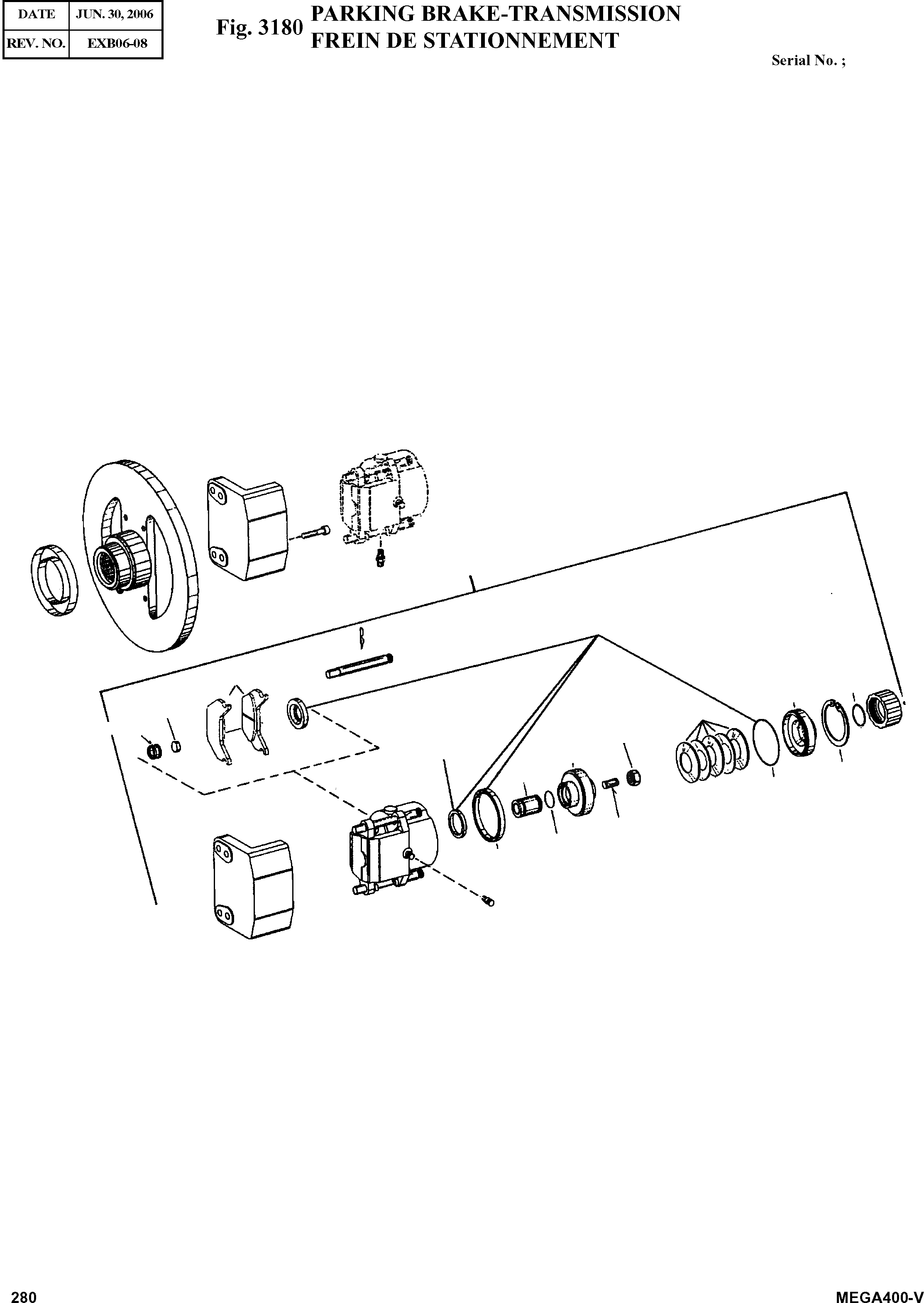 | DATE | JUN. 30, 2006 |
|---|---|
| REV. NO. | EXB06-08 |

Fig. 3180 PARKING BRAKE-TRANSMISSION
FREIN DE STATIONNEMENT

Serial No. ;

280

MEGA400-V