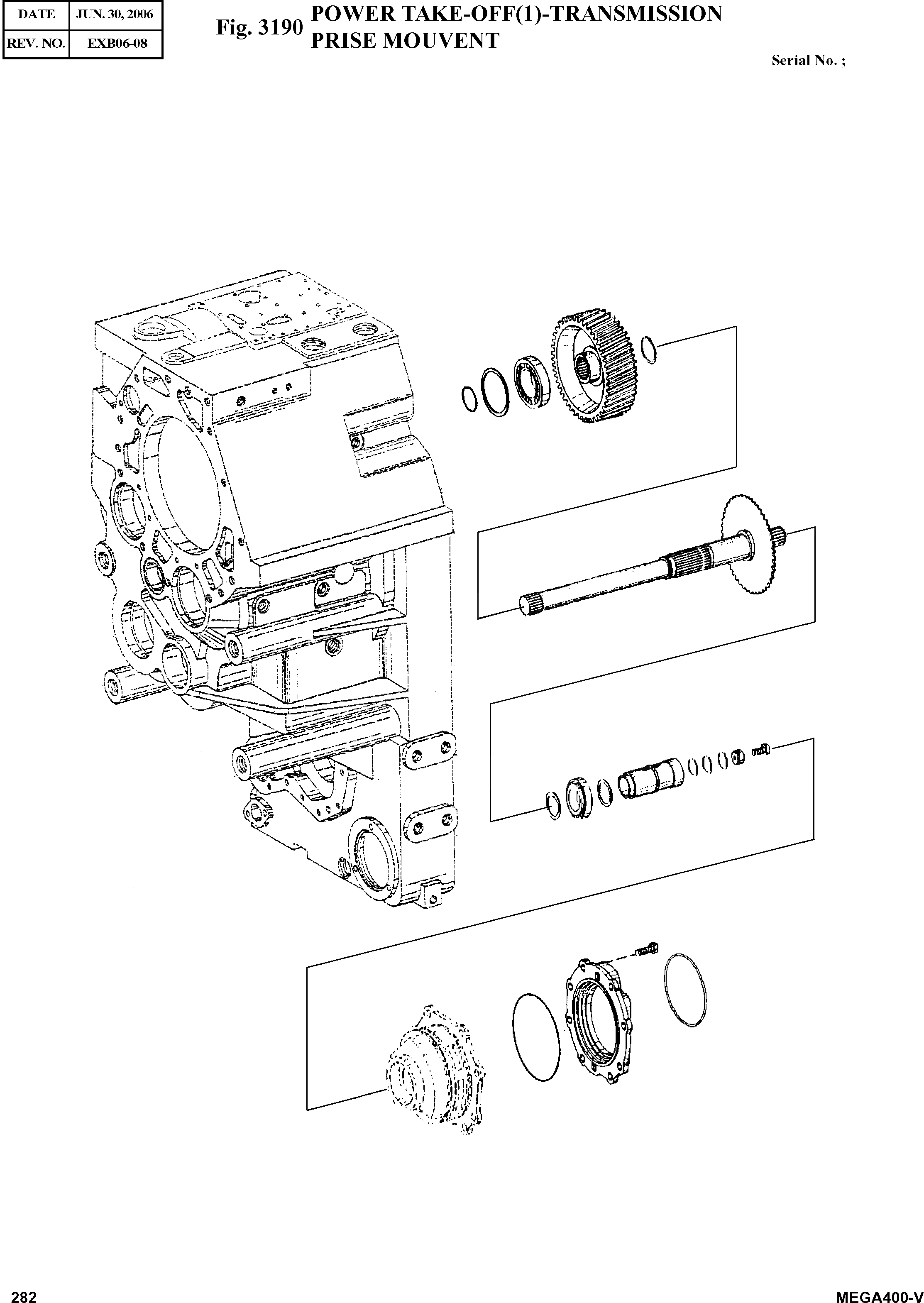 | DATE | JUN. 30, 2006 |
|---|---|
| REV. NO. | EXB06-08 |

Fig. 3190 POWER TAKE-OFF(1)-TRANSMISSION
PRISE MOUVENT

Serial No. ;

282

MEGA400-V