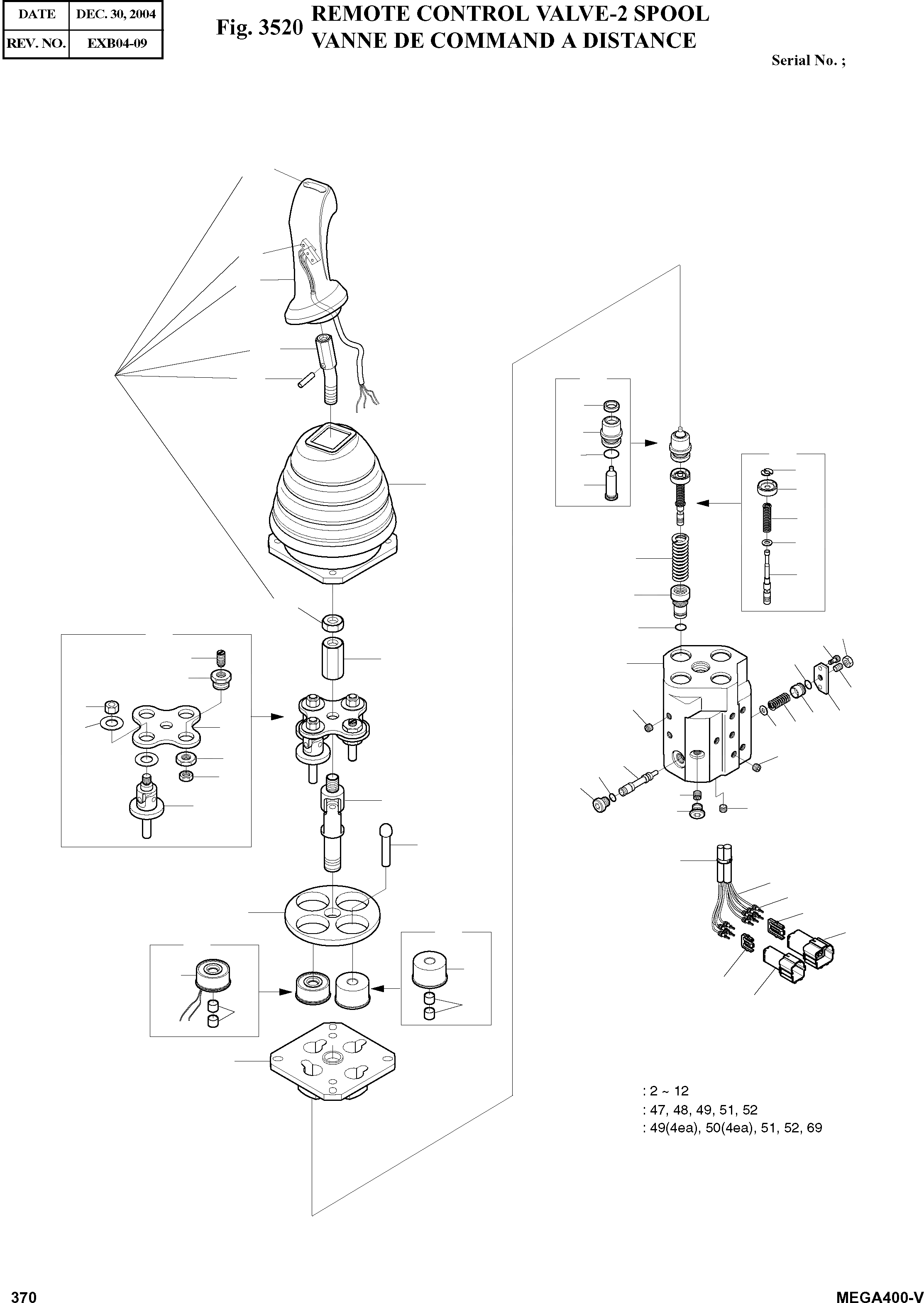 | DATE | DEC. 30, 2004 |
|---|---|
| REV. NO. | EXB04-09 |

Fig. 3520 REMOTE CONTROL VALVE-2 SPOOL
VANNE DE COMMAND A DISTANCE

Serial No. ;

: 2 ~ 12
: 47, 48, 49, 51, 52
: 49(4ea), 50(4ea), 51, 52, 69

370

MEGA400-V