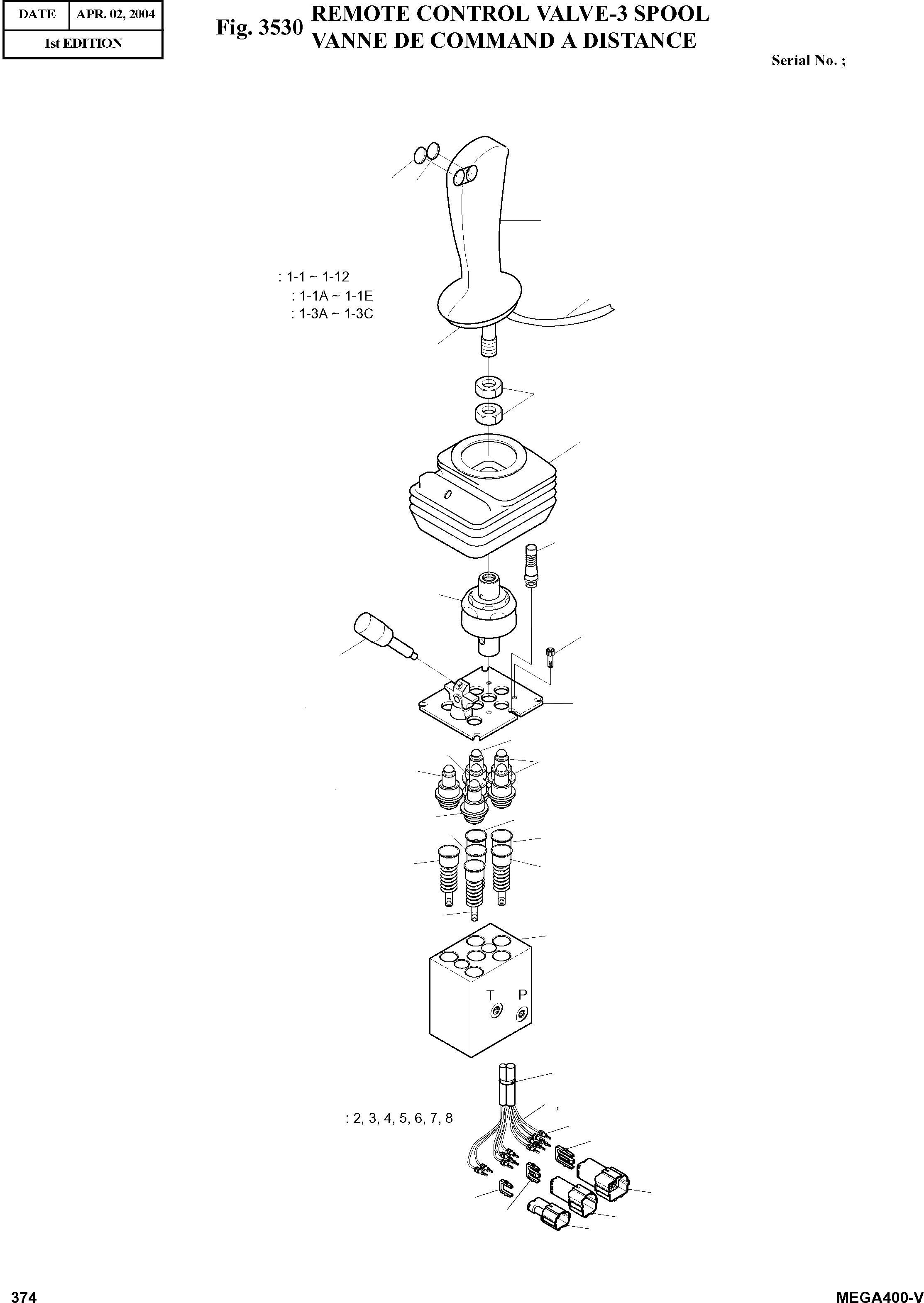 | DATE | APR. 02, 2004 |
|---|---|
| 1st EDITION | |

Fig. 3530 REMOTE CONTROL VALVE-3 SPOOL
VANNE DE COMMAND A DISTANCE

Serial No. ;

: 1-1 ~ 1-12
: 1-1A ~ 1-1E
: 1-3A ~ 1-3C

T P

: 2, 3, 4, 5, 6, 7, 8

374

MEGA400-V