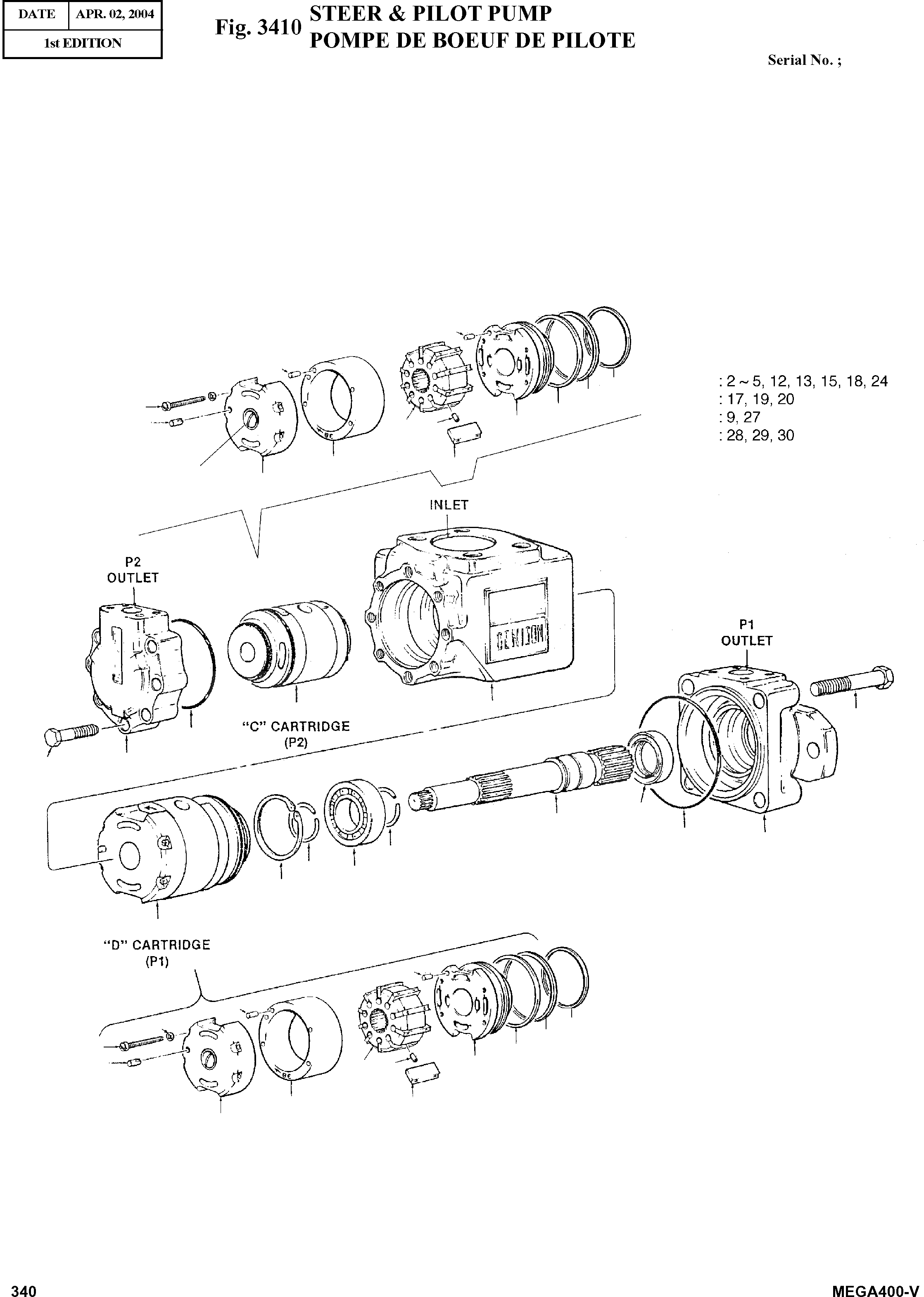 | DATE | APR. 02, 2004 |
|---|---|
| 1st EDITION | |

Fig. 3410 STEER & PILOT PUMP
POMPE DE BOEUF DE PILOTE

Serial No. ;

: 2 ~ 5, 12, 13, 15, 18, 24
: 17, 19, 20
: 9, 27
: 28, 29, 30

INLET

P2
OUTLET

DENISON

P1
OUTLET

"C" CARTRIDGE
(P2)

"D" CARTRIDGE
(P1)

340

MEGA400-V