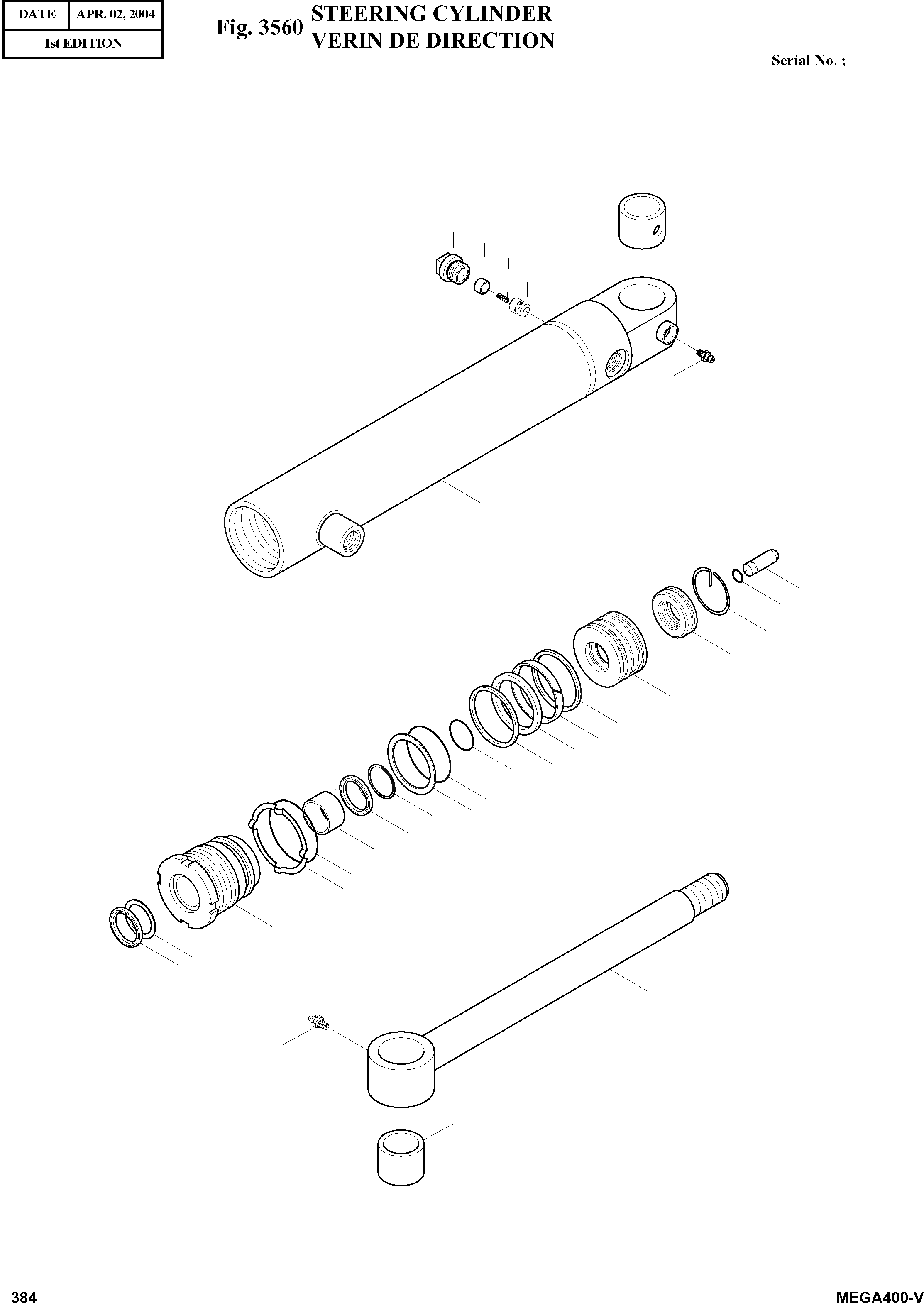 | DATE | APR. 02, 2004 |
|---|---|
| 1st EDITION | |

Fig. 3560 STEERING CYLINDER
VERIN DE DIRECTION

Serial No. ;

384

MEGA400-V