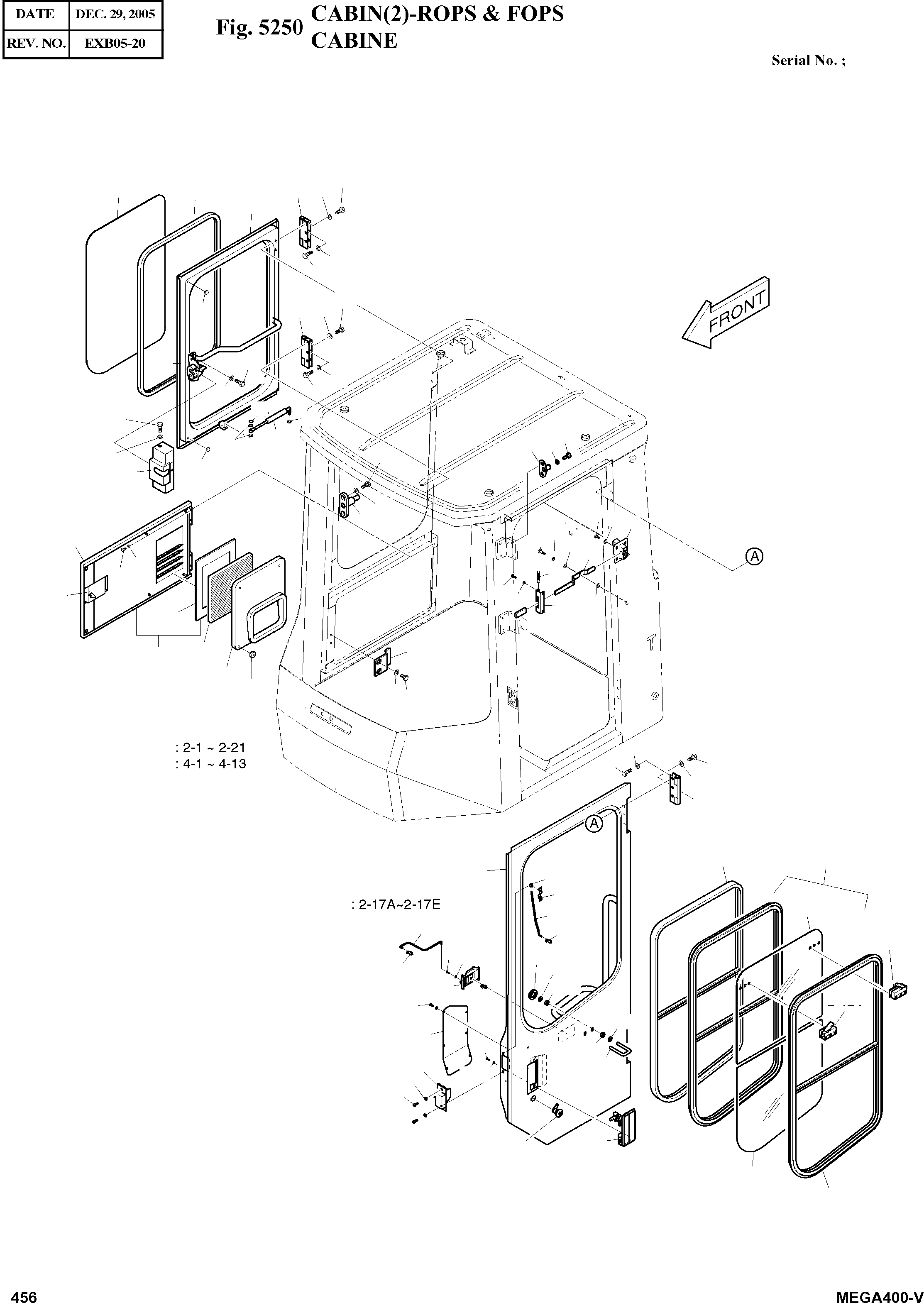 | DATE | DEC. 29, 2005 |
|---|---|
| REV. NO. | EXB05-20 |

Fig. 5250 CABIN(2)-ROPS & FOPS
CABINE

Serial No. ;

FRONT

A

: 2-1 ~ 2-21
: 4-1 ~ 4-13

A

: 2-17A~2-17E

456

MEGA400-V