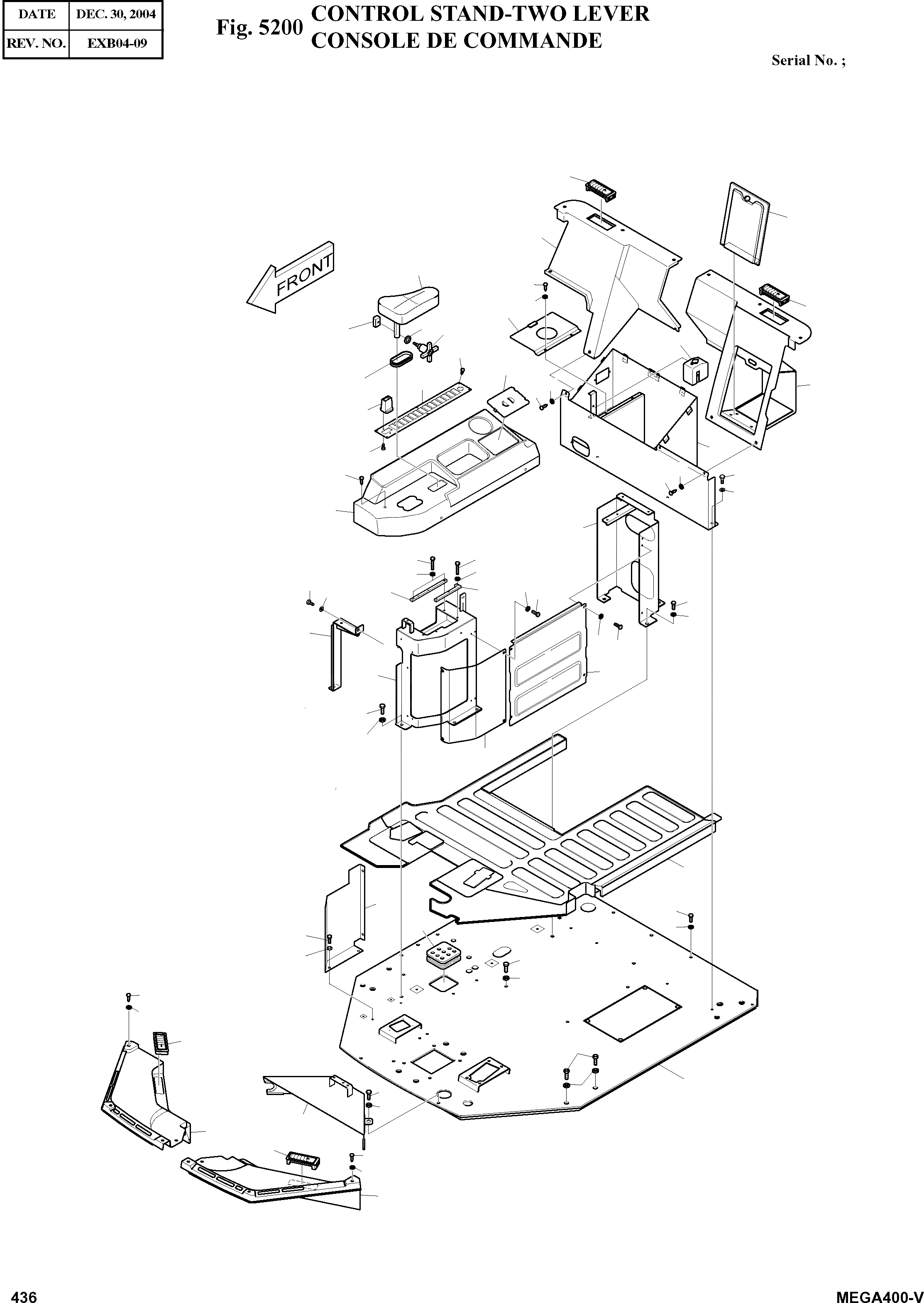 | DATE | DEC. 30, 2004 |
|---|---|
| REV. NO. | EXB04-09 |

Fig. 5200 CONTROL STAND-TWO LEVER
CONSOLE DE COMMANDE

Serial No. ;

FRONT

436

MEGA400-V