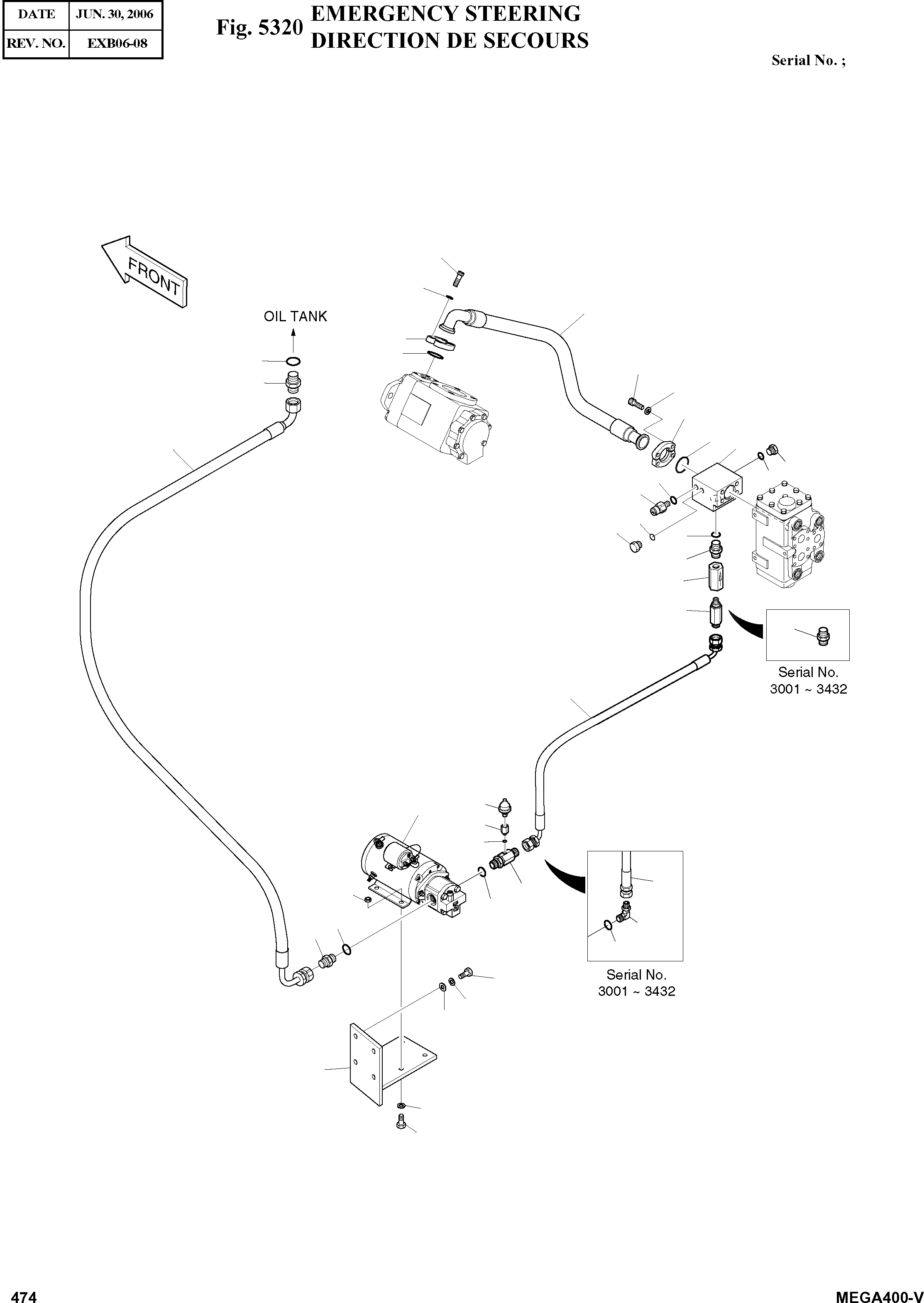 | DATE | JUN. 30, 2006 |
|---|---|
| REV. NO. | EXB06-08 |

Fig. 5320 EMERGENCY STEERING
DIRECTION DE SECOURS

Serial No. ;

FRONT

OIL TANK

Serial No.
3001 ~ 3432

Serial No.
3001 ~ 3432

474

MEGA400-V