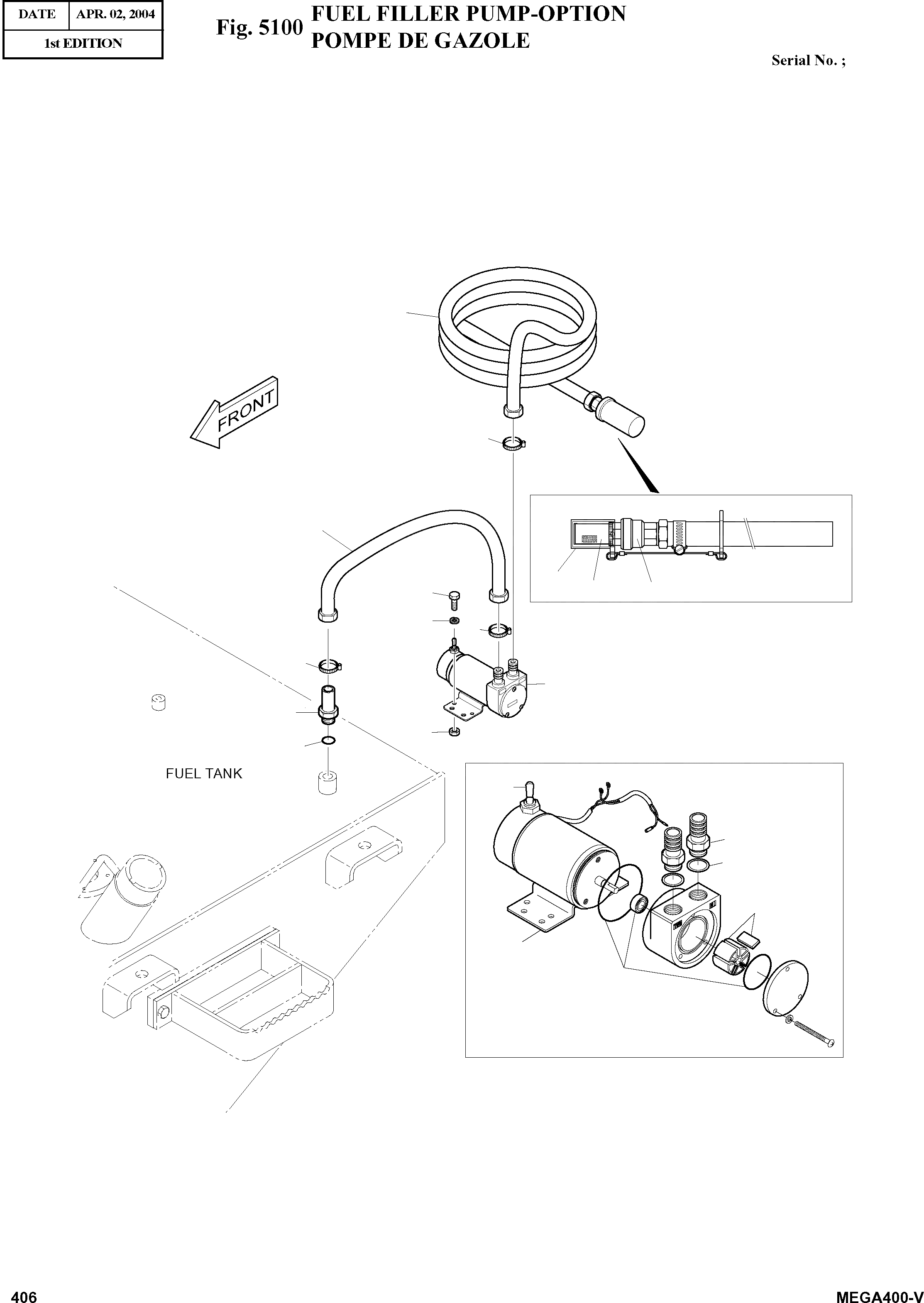 | DATE | APR. 02, 2004 |
|---|---|
| 1st EDITION | |

Fig. 5100 FUEL FILLER PUMP-OPTION
POMPE DE GAZOLE

Serial No. ;

FRONT

FUEL TANK

406

MEGA400-V